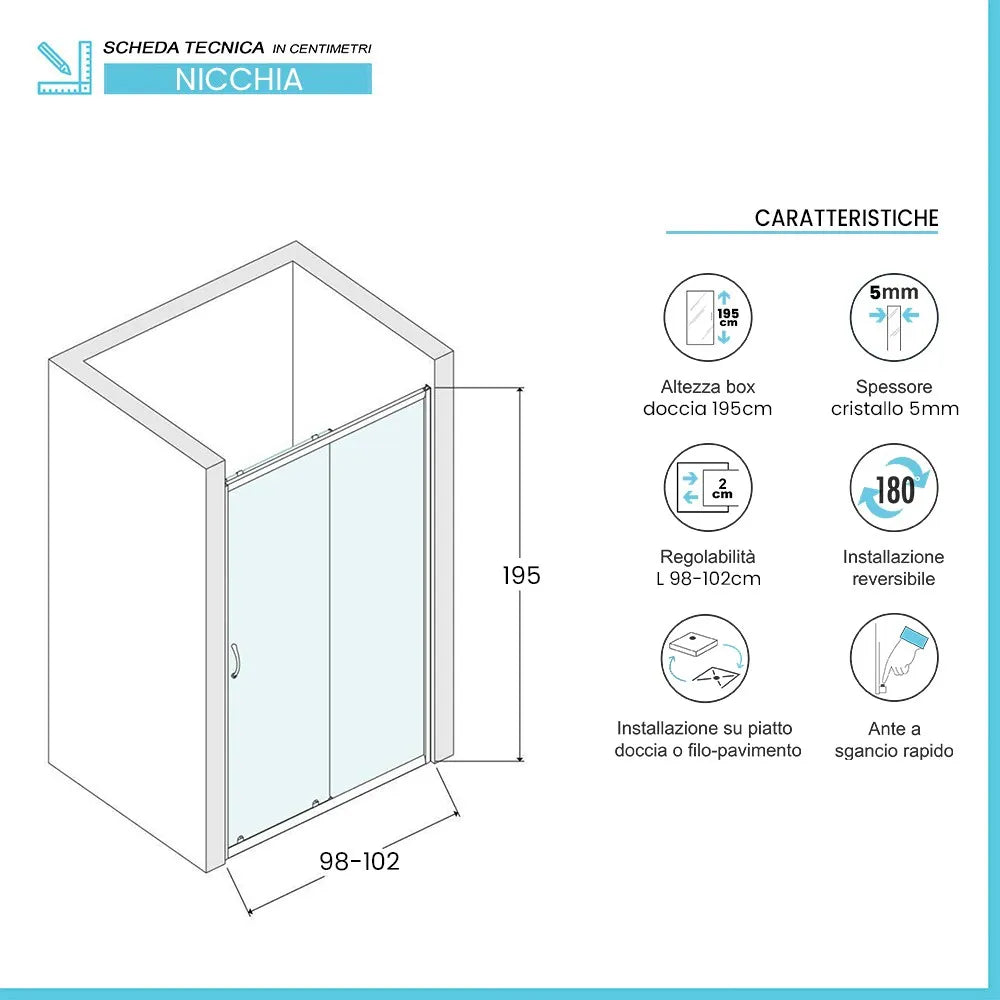 SCHEDA TECNICA IN CENTIMETRI
NICCHIA

195

98-102

CARATTERISTICHE

195 cm

Altezza box doccia 195cm

5mm

Spessore cristallo 5mm

2 cm

Regolabilità L 98-102cm

180

Installazione reversibile

Installazione su piatto doccia o filo-pavimento

Ante a sgancio rapido