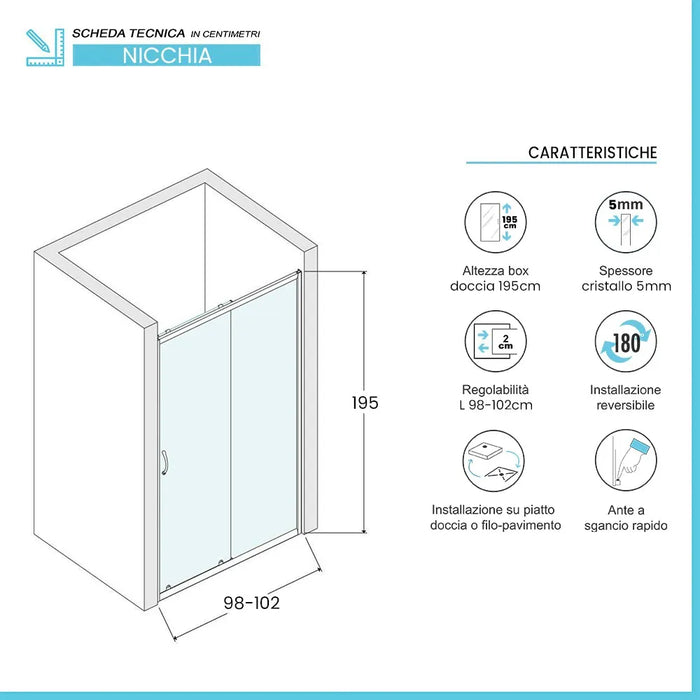 SCHEDA TECNICA IN CENTIMETRI
NICCHIA

195

98-102

CARATTERISTICHE

195 cm

Altezza box doccia 195cm

5mm

Spessore cristallo 5mm

2 cm

Regolabilità L 98-102cm

180

Installazione reversibile

Installazione su piatto doccia o filo-pavimento

Ante a sgancio rapido