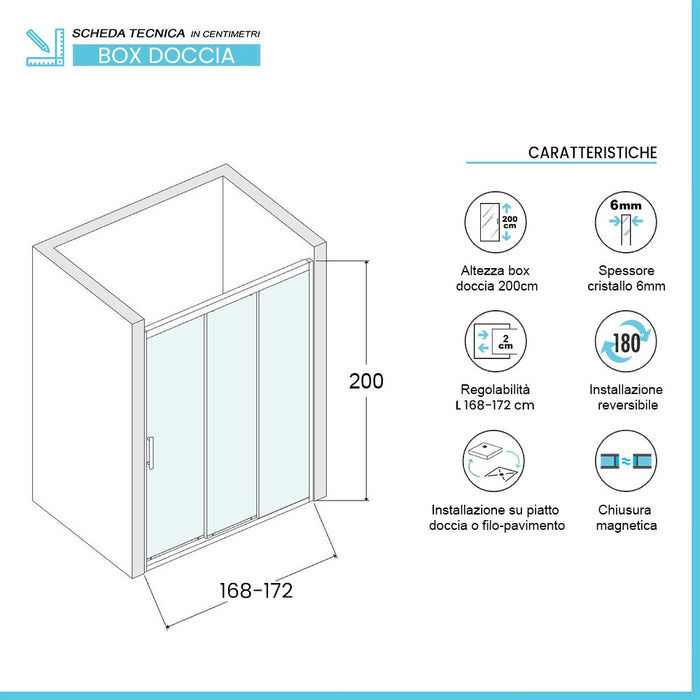 SCHEDA TECNICA IN CENTIMETRI
BOX DOCCIA

200

168-172

CARATTERISTICHE

200 cm

Altezza box doccia 200cm

6mm

Spessore cristallo 6mm

2 cm

Regolabilità L 168-172 cm

180

Installazione reversibile

Installazione su piatto doccia o filo-pavimento

Chiusura magnetica