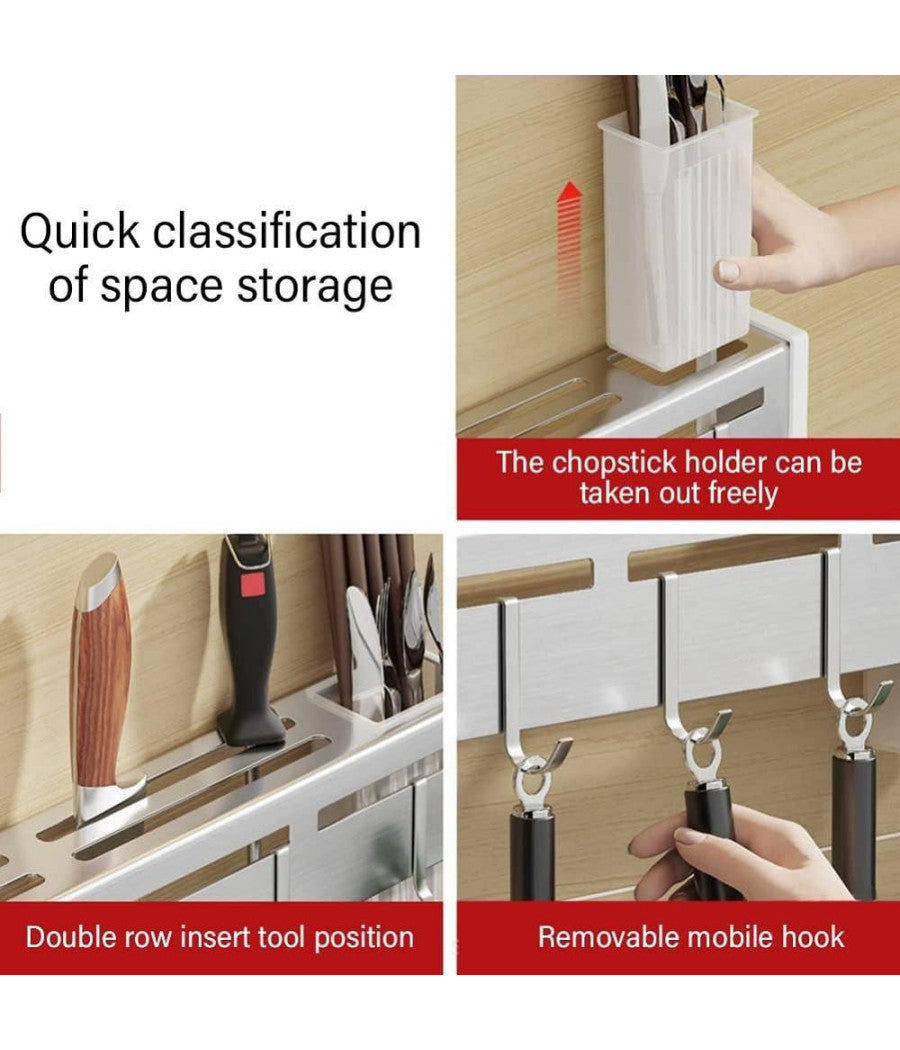 Quick classification of space storage

The chopstick holder can be taken out freely

Double row insert tool position

Removable mobile hook