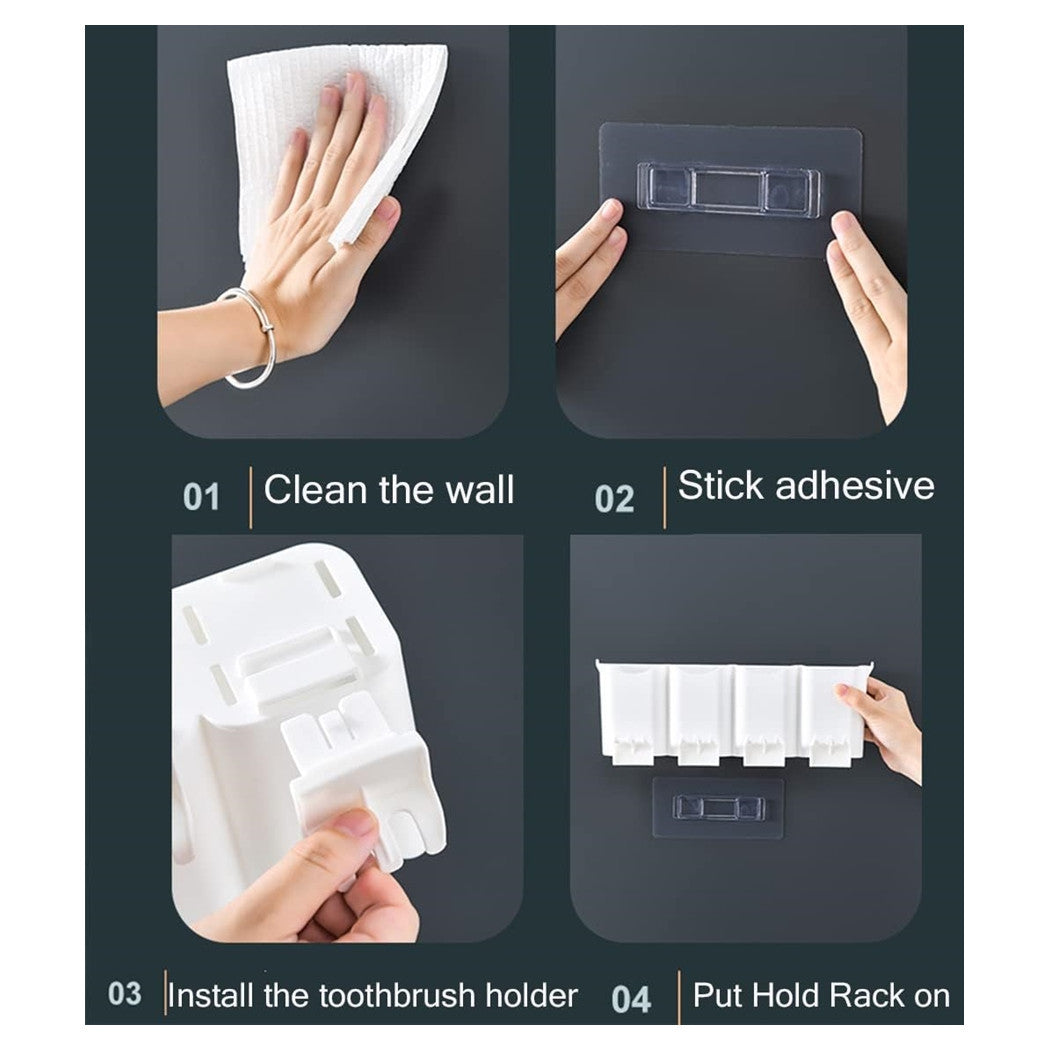 01 Clean the wall

02 Stick adhesive

03 Install the toothbrush holder

04 Put Hold Rack on