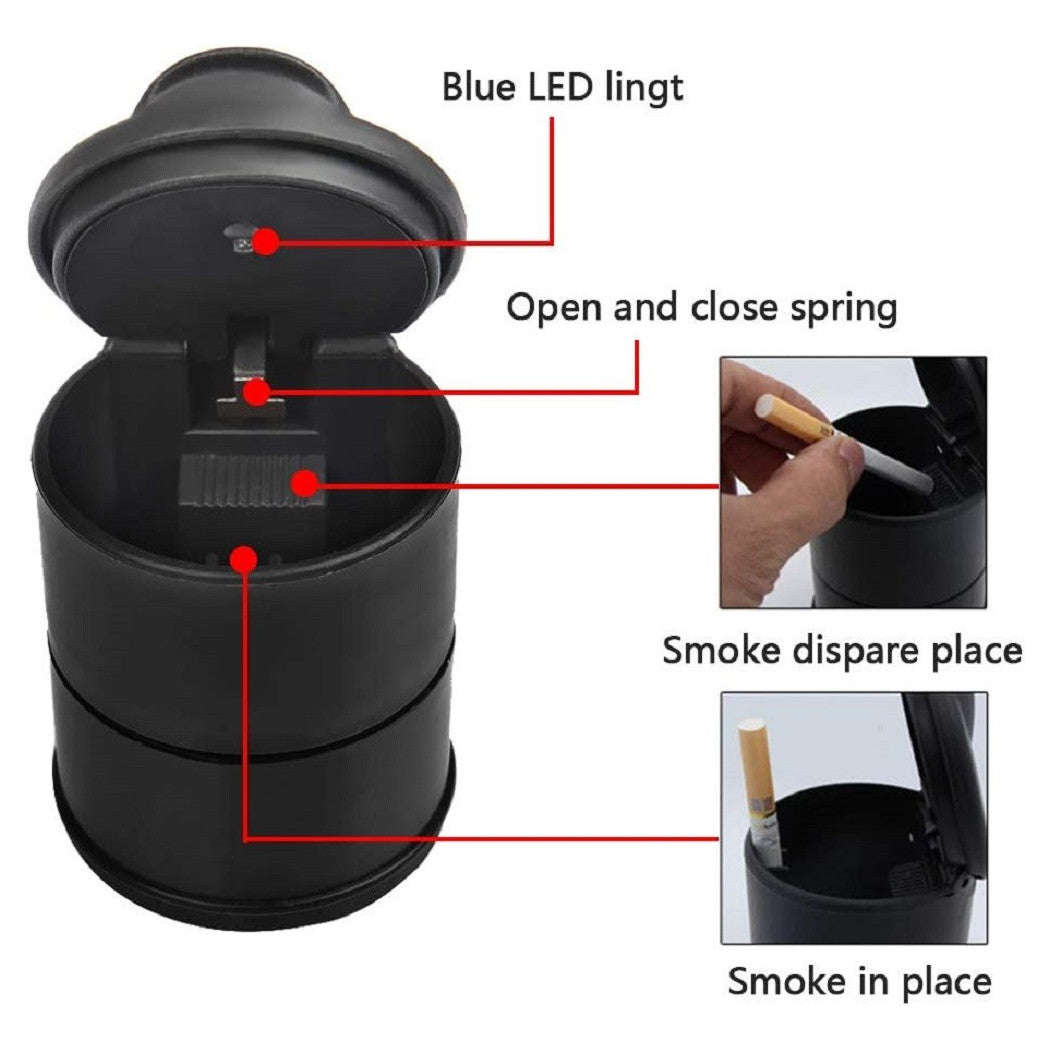 Blue LED lingt

Open and close spring

Smoke dispare place

Smoke in place