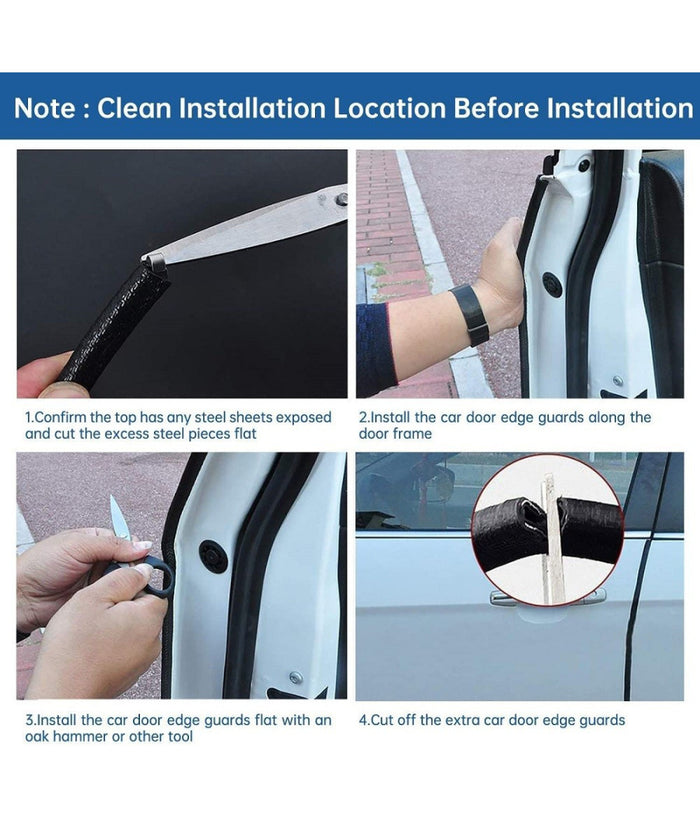 Note : Clean Installation Location Before Installation

1.Confirm the top has any steel sheets exposed and cut the excess steel pieces flat

2.Install the car door edge guards along the door frame

3.Install the car door edge guards flat with an oak hammer or other tool

4.Cut off the extra car door edge guards