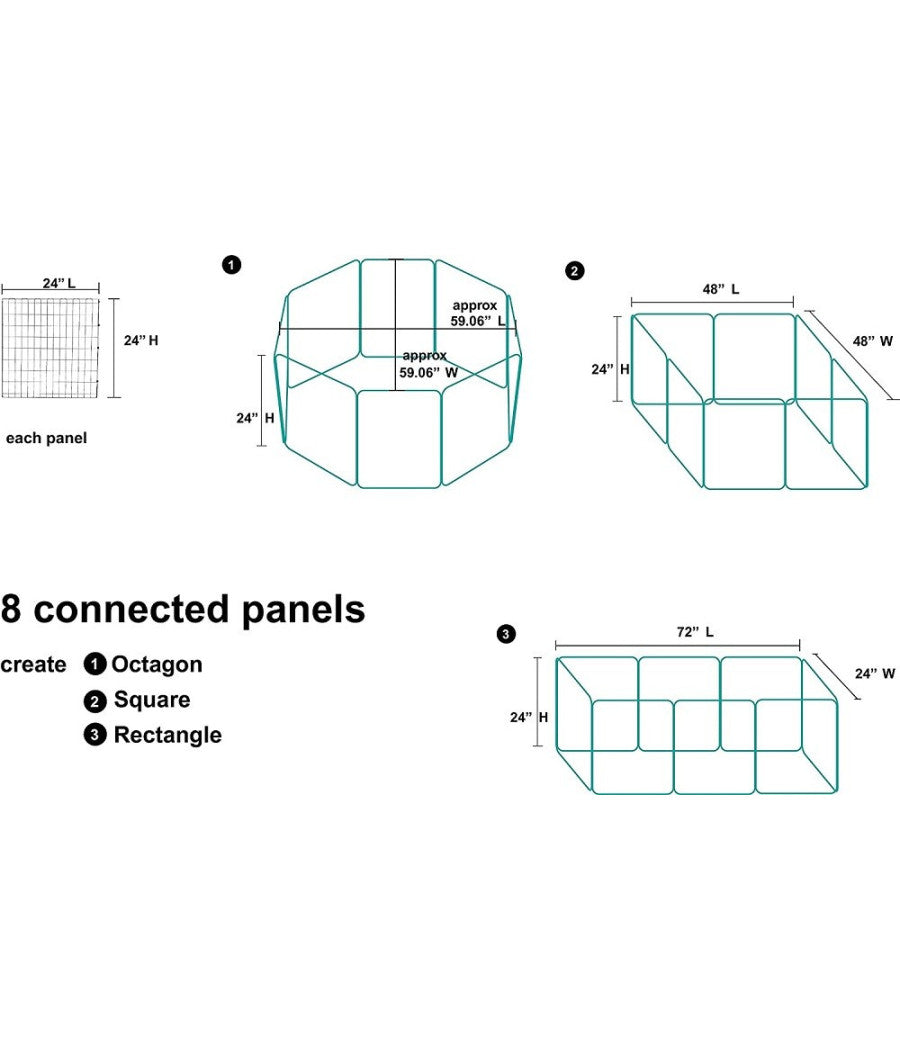 24” L

24” H

each panel

1

approx
59.06” L

approx
59.06” W

24” H

2

48” L

48” W

24” H

8 connected panels

create 1 Octagon
2 Square
3 Rectangle

3

72” L

24” W

24” H