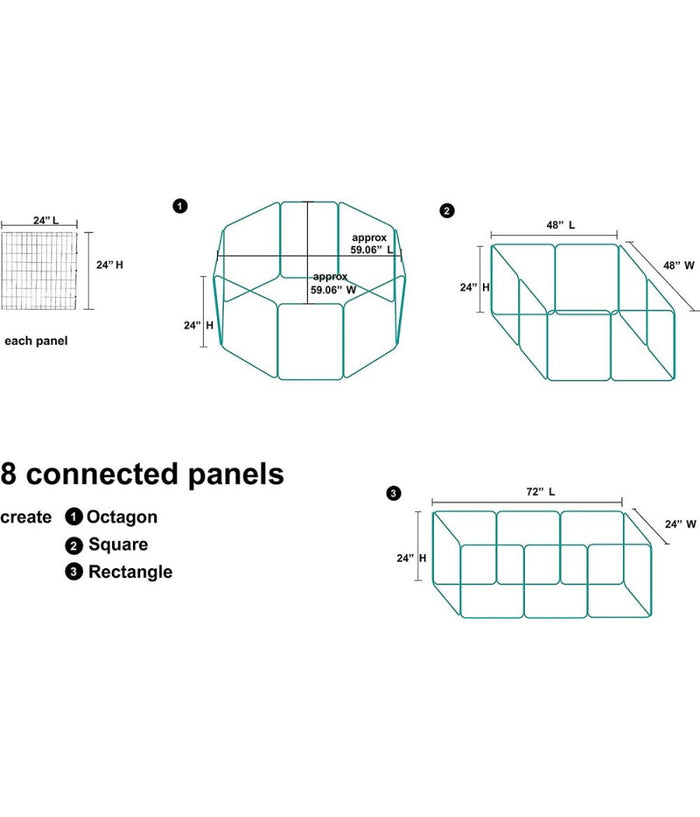 24" L

24" H

each panel

1

approx 59.06" L

approx 59.06" W

24" H

2

48" L

48" W

24" H

8 connected panels

create 1 Octagon

2 Square

3 Rectangle

3

72" L

24" W

24" H