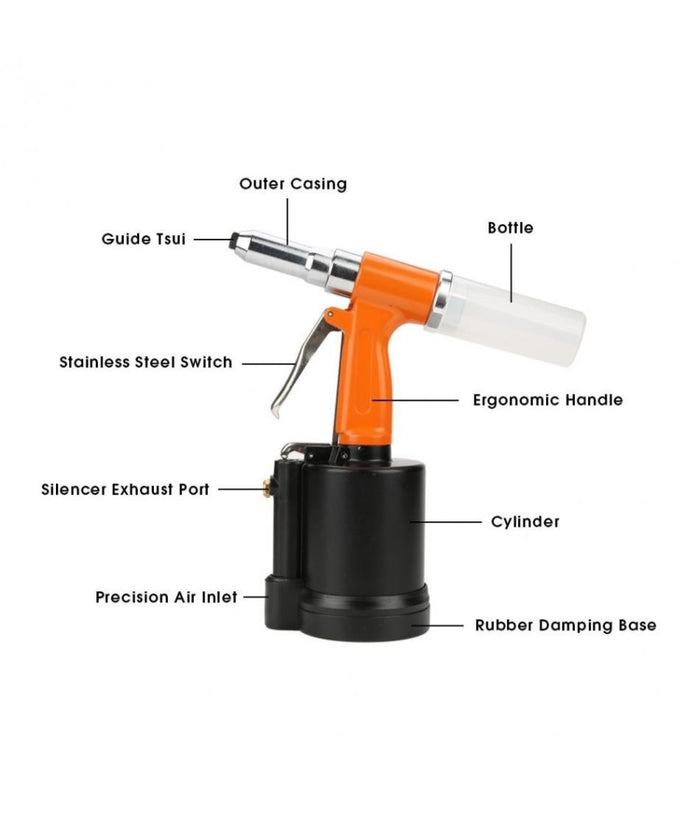 Outer Casing
Guide Tsui
Bottle
Stainless Steel Switch
Ergonomic Handle
Silencer Exhaust Port
Cylinder
Precision Air Inlet
Rubber Damping Base