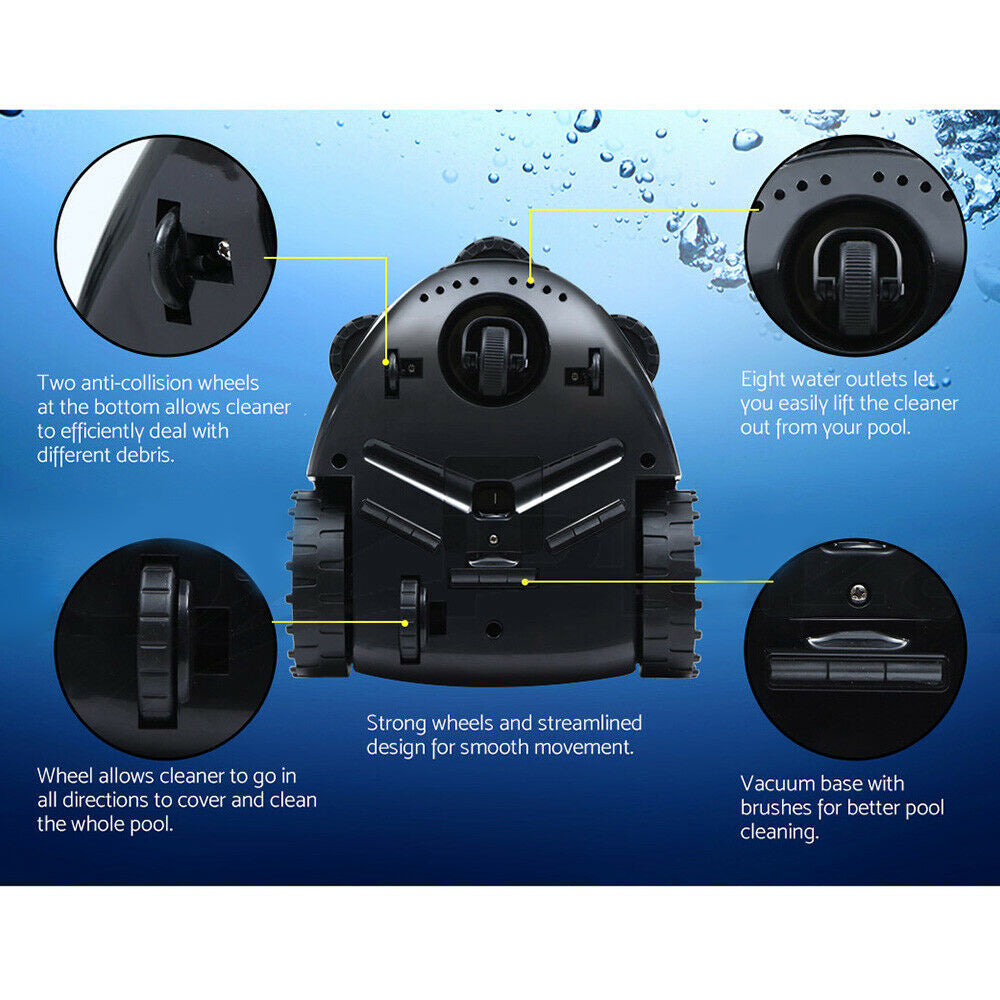 Two anti-collision wheels at the bottom allows cleaner to efficiently deal with different debris.

Eight water outlets let you easily lift the cleaner out from your pool.

Strong wheels and streamlined design for smooth movement.

Wheel allows cleaner to go in all directions to cover and clean the whole pool.

Vacuum base with brushes for better pool cleaning.