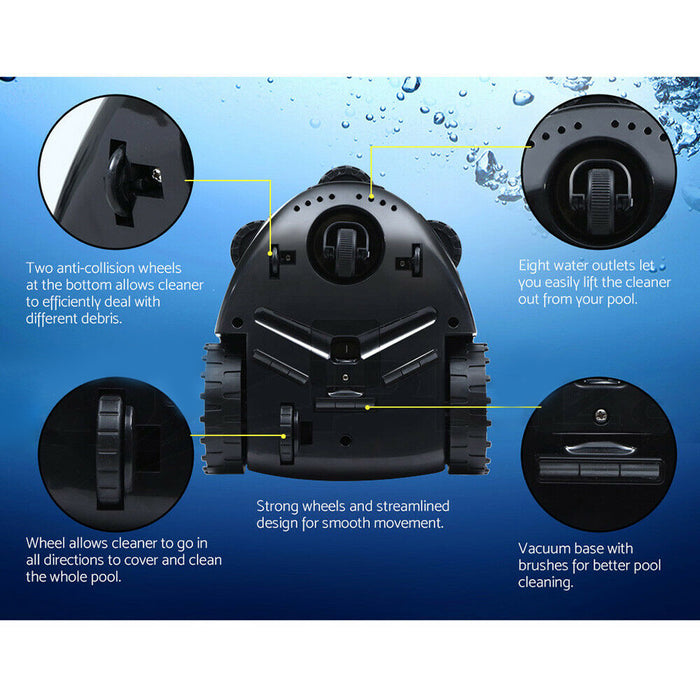 Two anti-collision wheels at the bottom allows cleaner to efficiently deal with different debris.

Eight water outlets let you easily lift the cleaner out from your pool.

Strong wheels and streamlined design for smooth movement.

Wheel allows cleaner to go in all directions to cover and clean the whole pool.

Vacuum base with brushes for better pool cleaning.