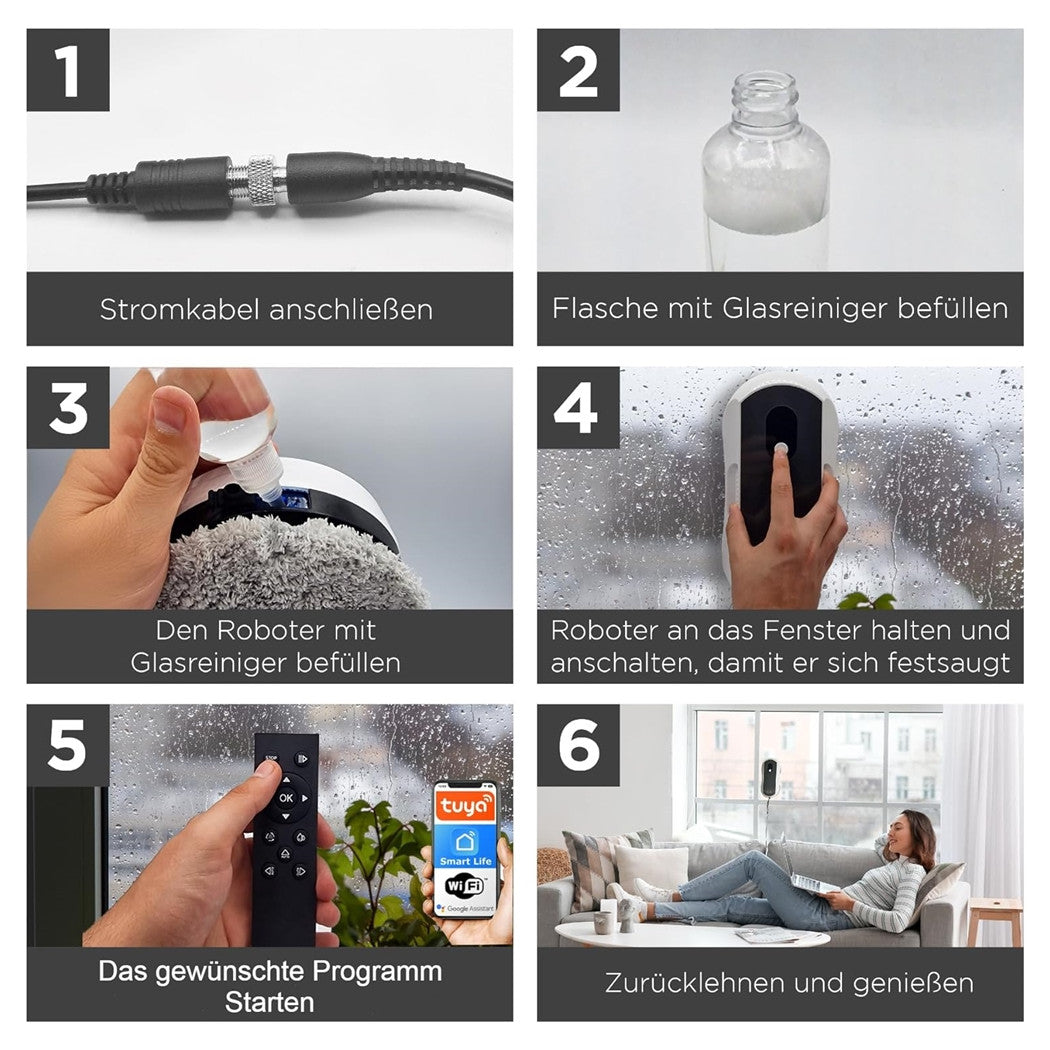 1

Stromkabel anschließen

2

Flasche mit Glasreiniger befüllen

3

Den Roboter mit Glasreiniger befüllen

4

Roboter an das Fenster halten und anschalten, damit er sich festsaugt

5

STOP

OK

tuya

Smart Life

WiFi

Google Assistant

Das gewünschte Programm Starten

6

Zurücklehnen und genießen