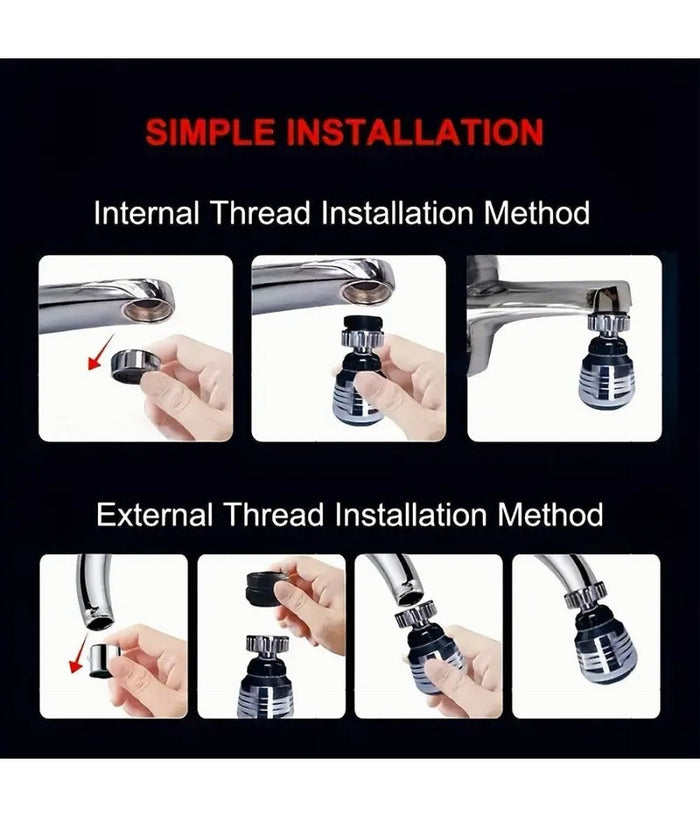 SIMPLE INSTALLATION

Internal Thread Installation Method

External Thread Installation Method