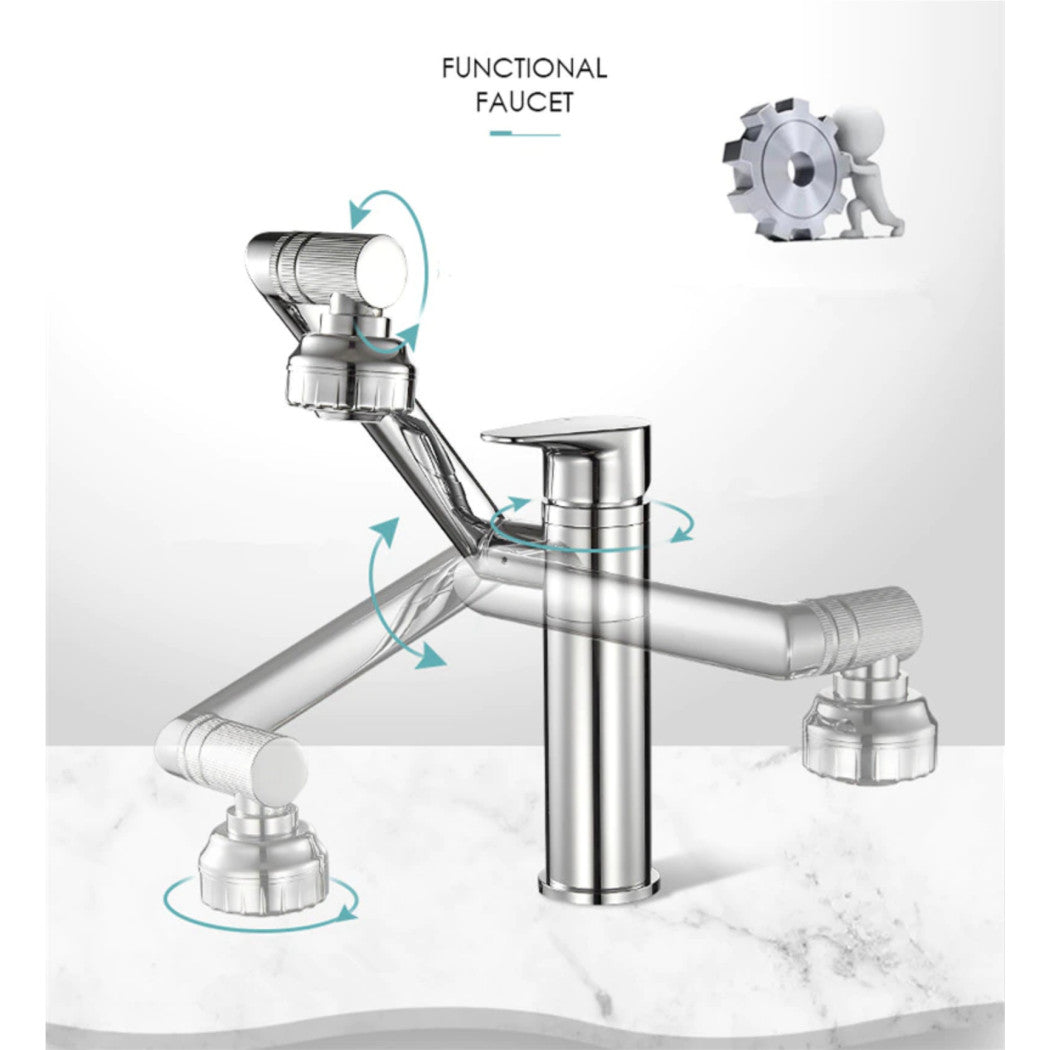 FUNCTIONAL FAUCET