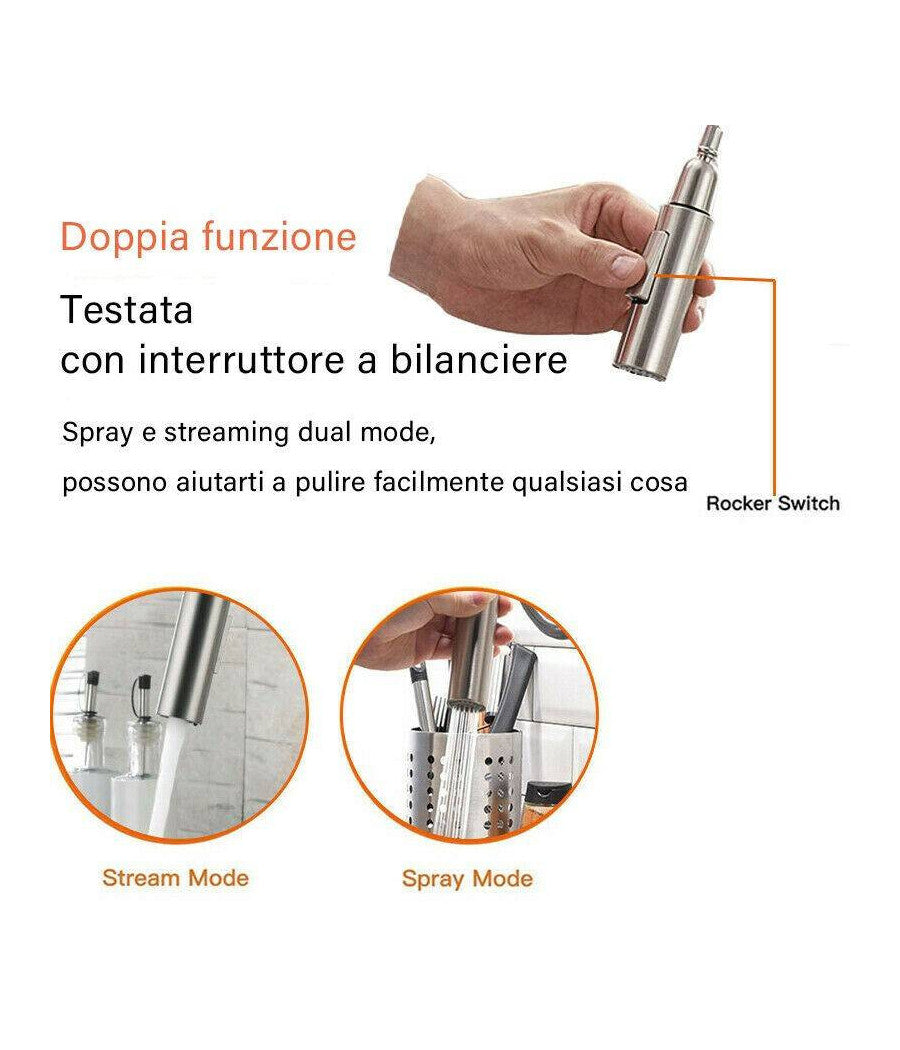 Doppia funzione

Testata
con interruttore a bilanciere

Spray e streaming dual mode,
possono aiutarti a pulire facilmente qualsiasi cosa

Rocker Switch

Stream Mode

Spray Mode