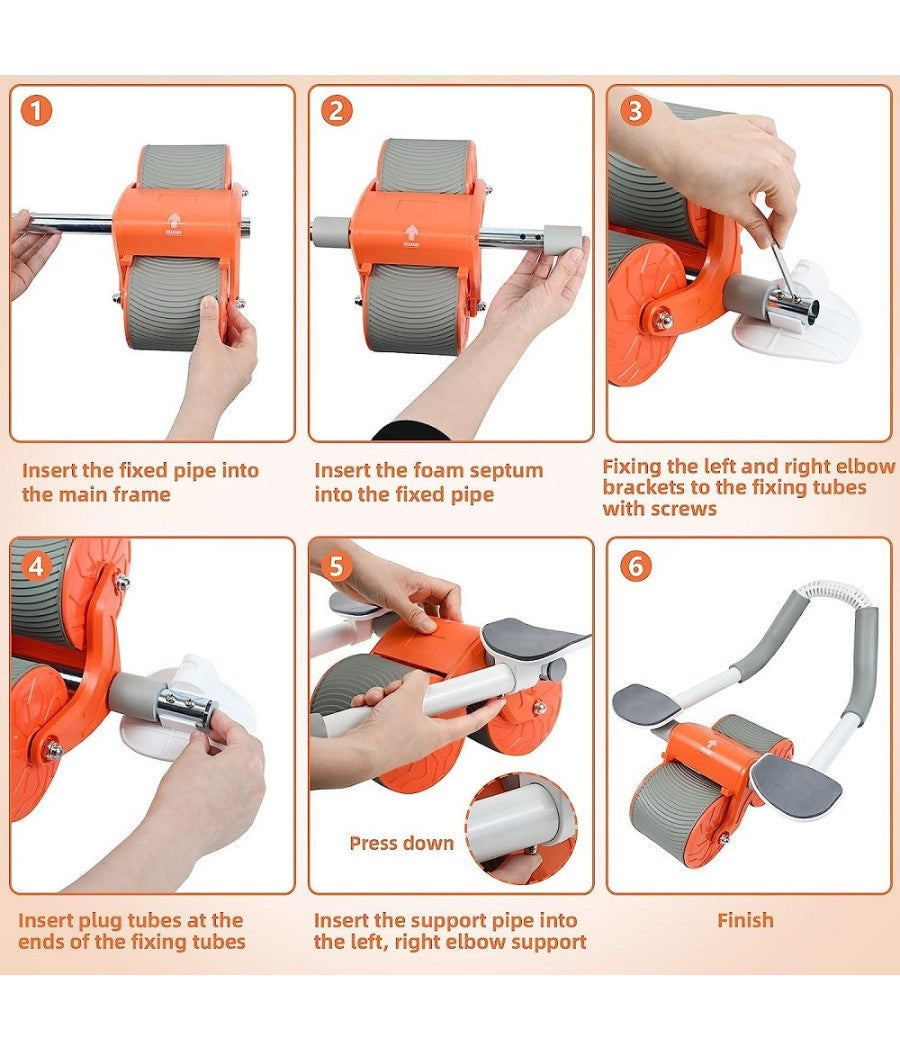 1

Insert the fixed pipe into the main frame

2

Insert the foam septum into the fixed pipe

3

Fixing the left and right elbow brackets to the fixing tubes with screws

4

Insert plug tubes at the ends of the fixing tubes

5

Press down

Insert the support pipe into the left, right elbow support

6

Finish