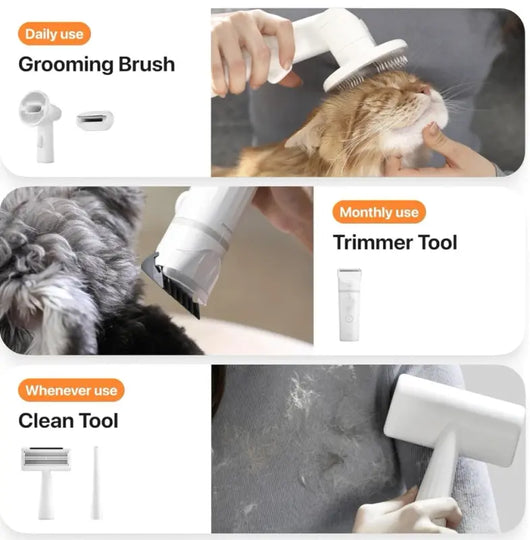 Daily use
Grooming Brush

Monthly use
Trimmer Tool

Whenever use
Clean Tool