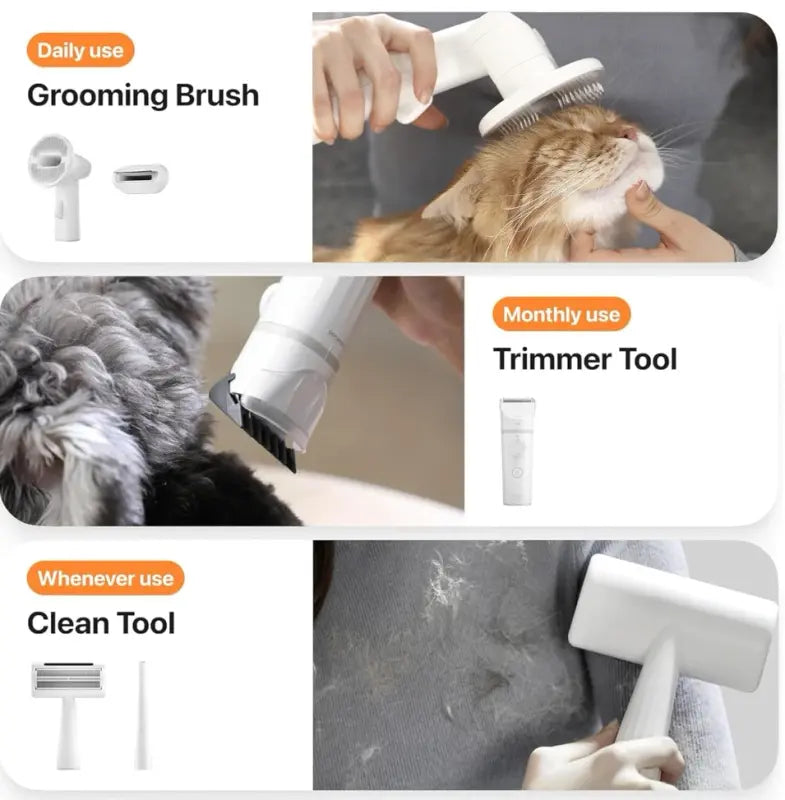 Daily use
Grooming Brush

Monthly use
Trimmer Tool

Whenever use
Clean Tool