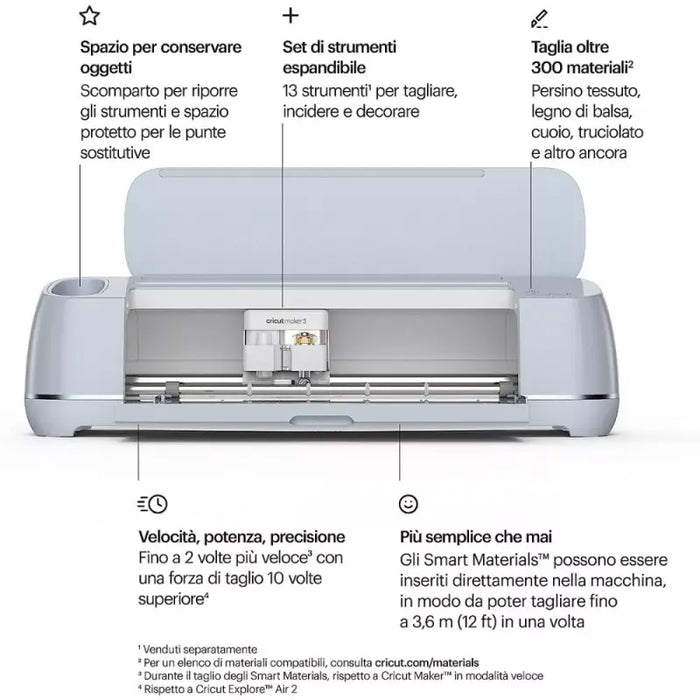 Spazio per conservare oggetti
Scomparto per riporre gli strumenti e spazio protetto per le punte sostitutive

Set di strumenti espandibile
13 strumenti¹ per tagliare, incidere e decorare

Taglia oltre 300 materiali²
Persino tessuto, legno di balsa, cuoio, truciolato e altro ancora

cricut maker 3

Velocità, potenza, precisione
Fino a 2 volte più veloce³ con una forza di taglio 10 volte superiore⁴

Più semplice che mai
Gli Smart Materials™ possono essere inseriti direttamente nella macchina, in modo da poter tagliare fino a 3,6 m (12 ft) in una volta

¹ Venduti separatamente
² Per un elenco di materiali compatibili, consulta cricut.com/materials
³ Durante il taglio degli Smart Materials, rispetto a Cricut Maker™ in modalità veloce
⁴ Rispetto a Cricut Explore™ Air 2