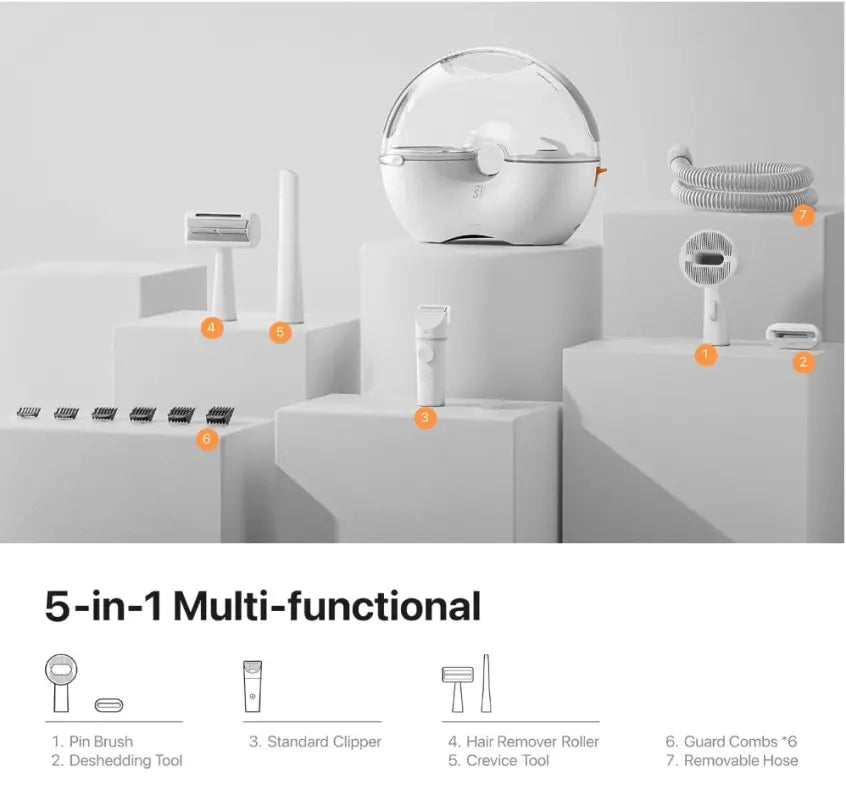 4
5
7
1
2
3
6

5-in-1 Multi-functional

1. Pin Brush
2. Deshedding Tool

3. Standard Clipper

4. Hair Remover Roller
5. Crevice Tool

6. Guard Combs *6
7. Removable Hose