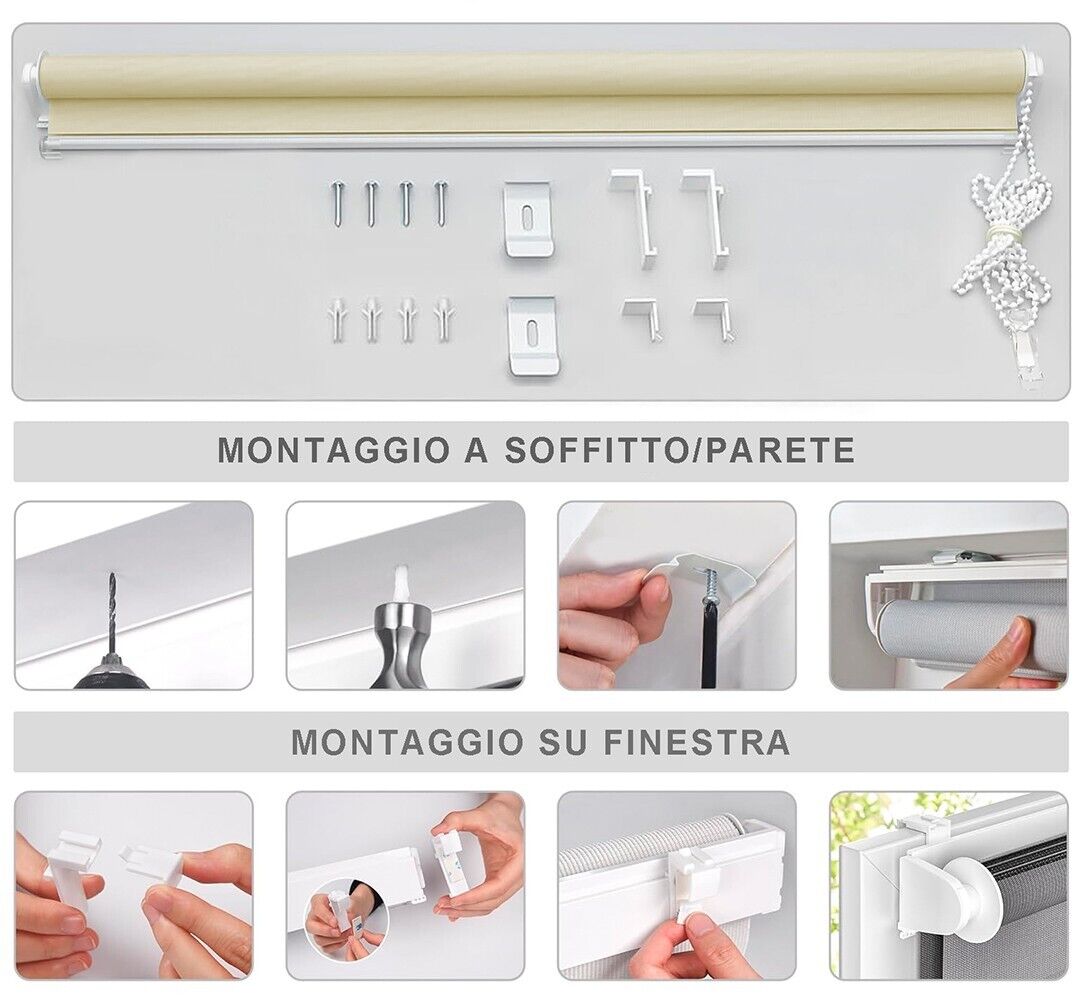 MONTAGGIO A SOFFITTO/PARETE

MONTAGGIO SU FINESTRA