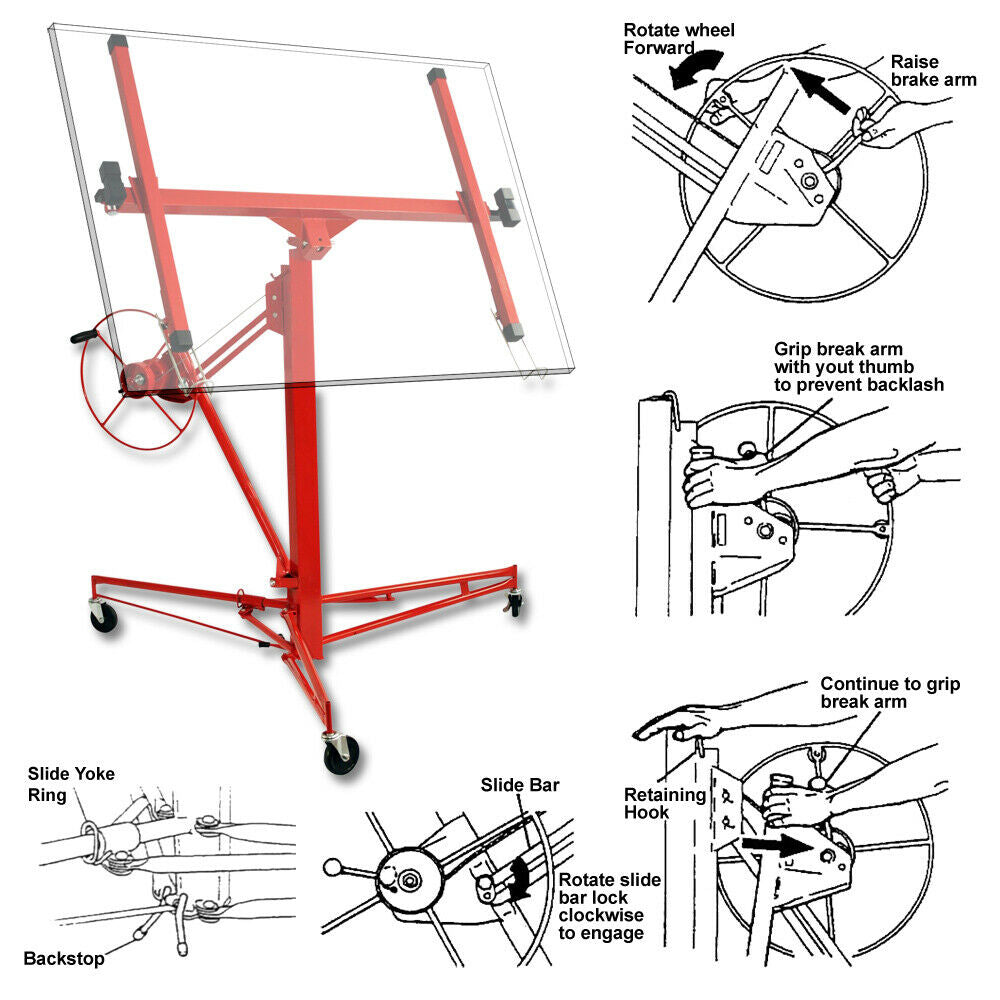 Rotate wheel Forward

Raise brake arm

Grip break arm with yout thumb to prevent backlash

Continue to grip break arm

Retaining Hook

Slide Yoke Ring

Backstop

Slide Bar

Rotate slide bar lock clockwise to engage