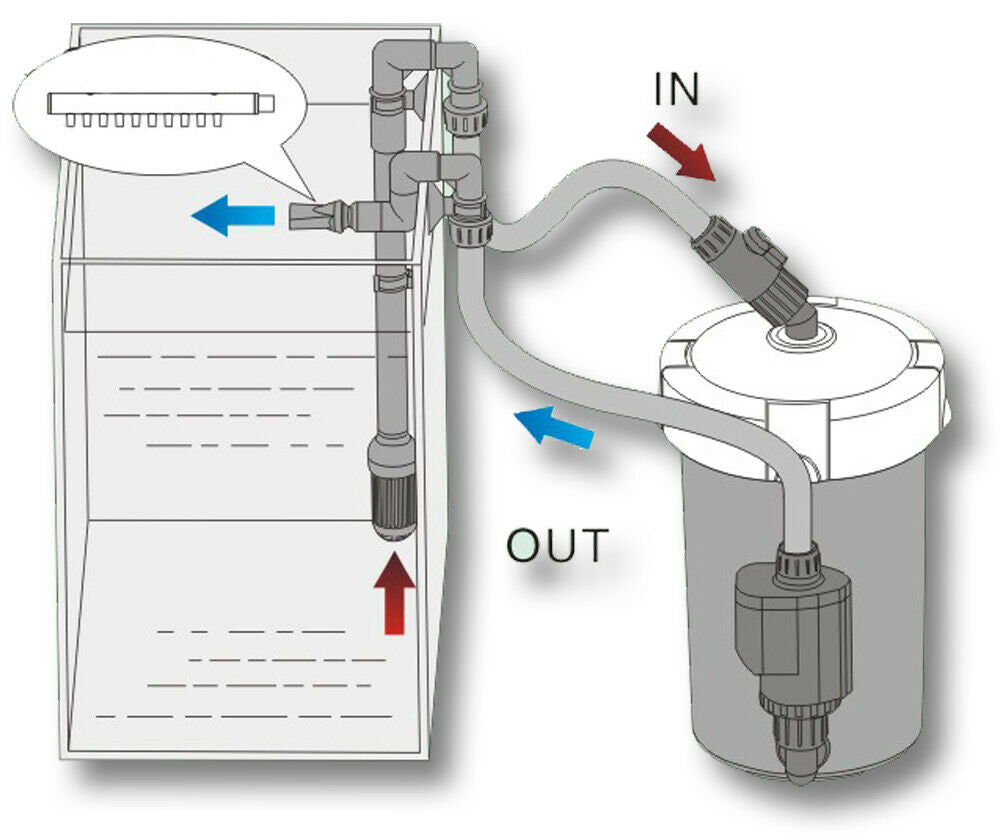 IN

OUT