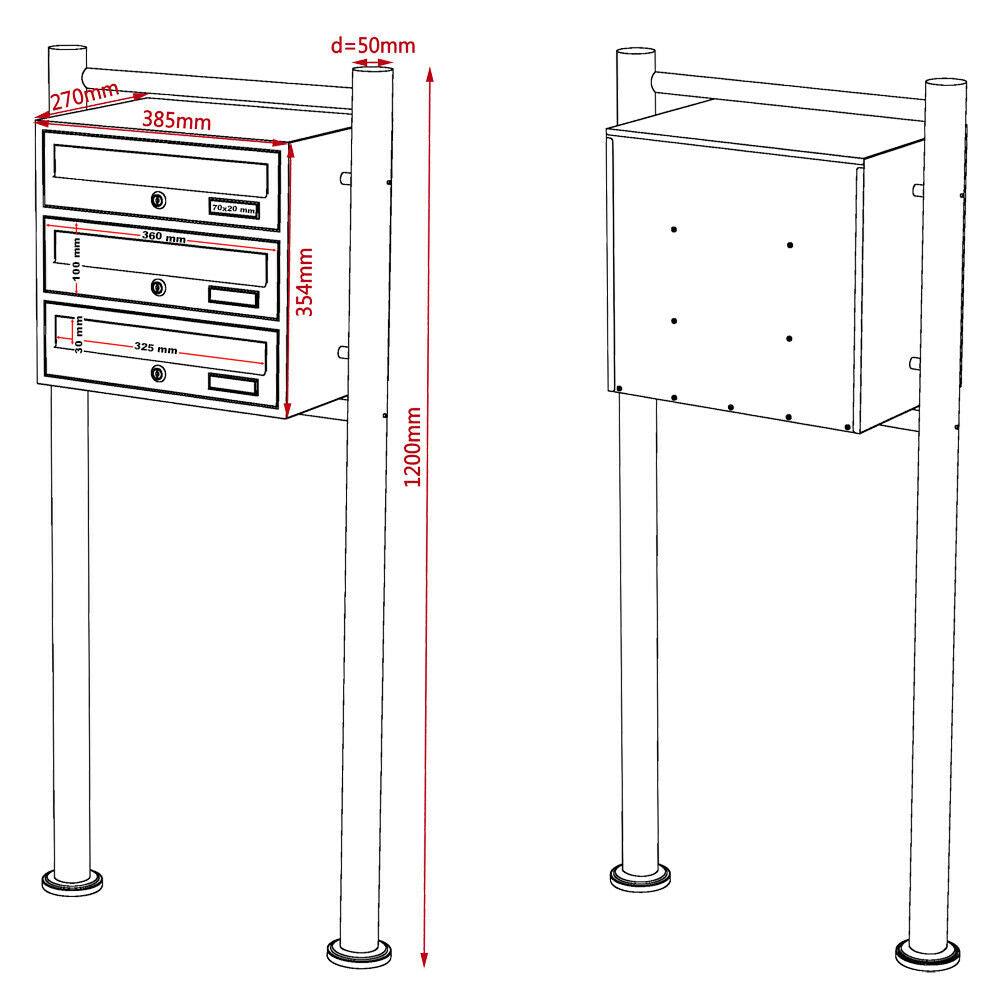 d=50mm
270mm
385mm
70x20 mm
360 mm
100 mm
354mm
30 mm
325 mm
1200mm