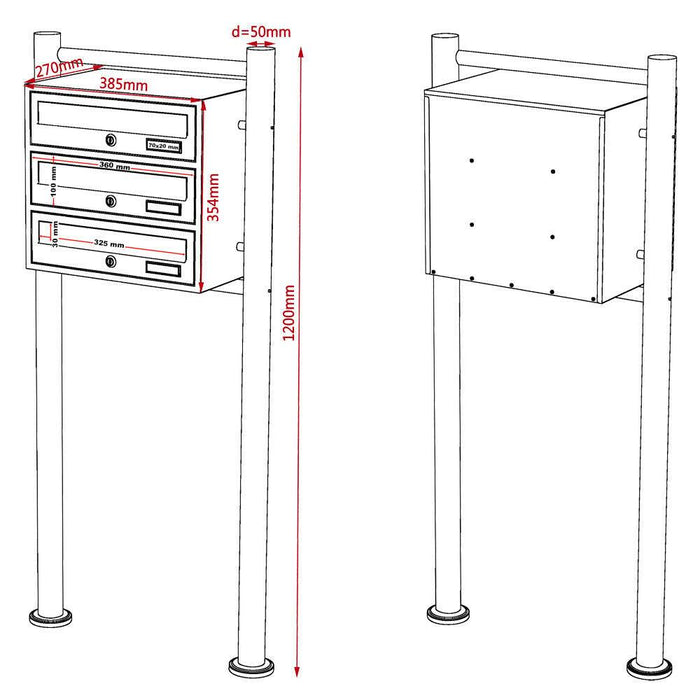 d=50mm
270mm
385mm
70x20 mm
360 mm
100 mm
354mm
30 mm
325 mm
1200mm