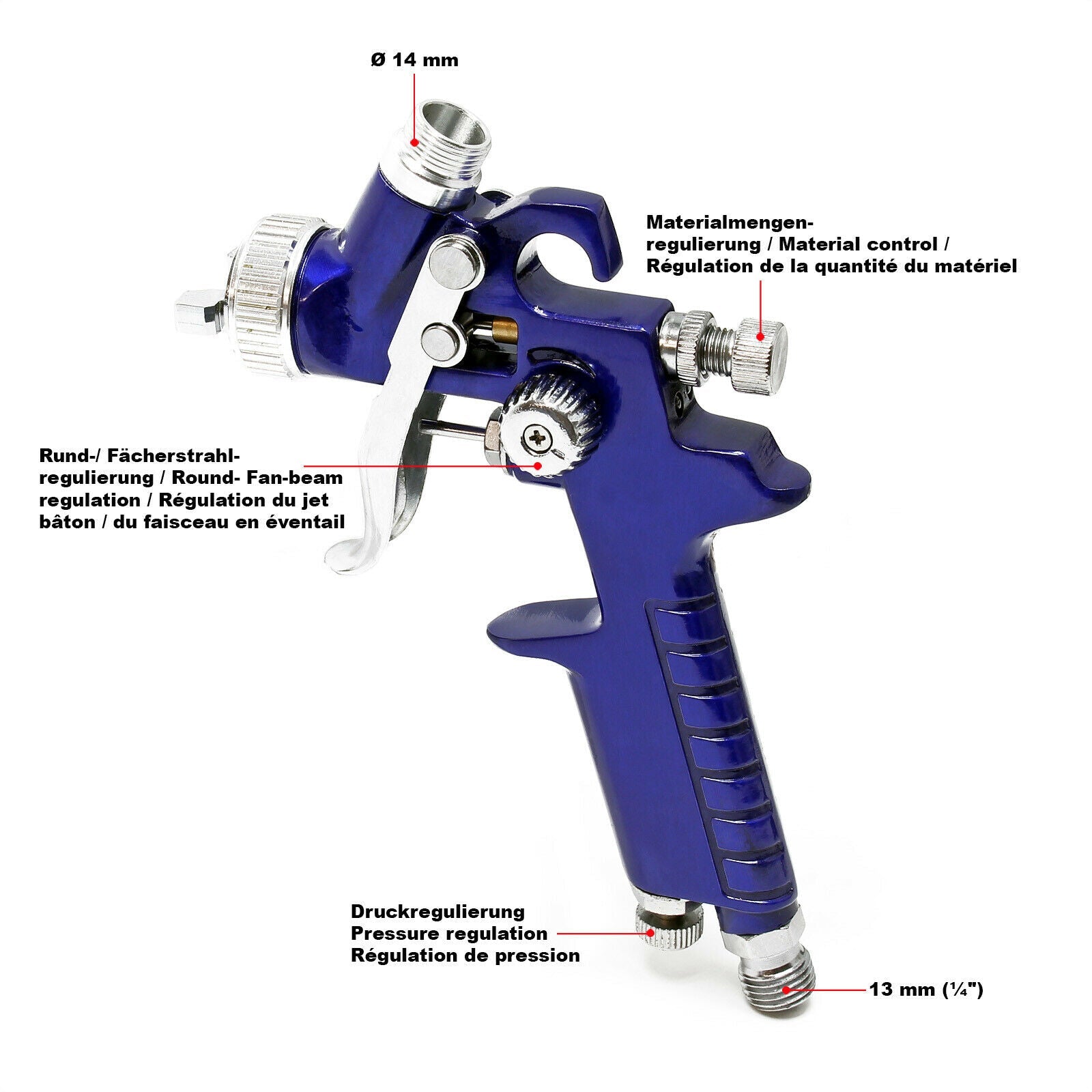 Ø 14 mm

Materialmengenregulierung / Material control / Régulation de la quantité du matériel

Rund-/ Fächerstrahlregulierung / Round- Fan-beam regulation / Régulation du jet bâton / du faisceau en éventail

Druckregulierung
Pressure regulation
Régulation de pression

13 mm (¼")