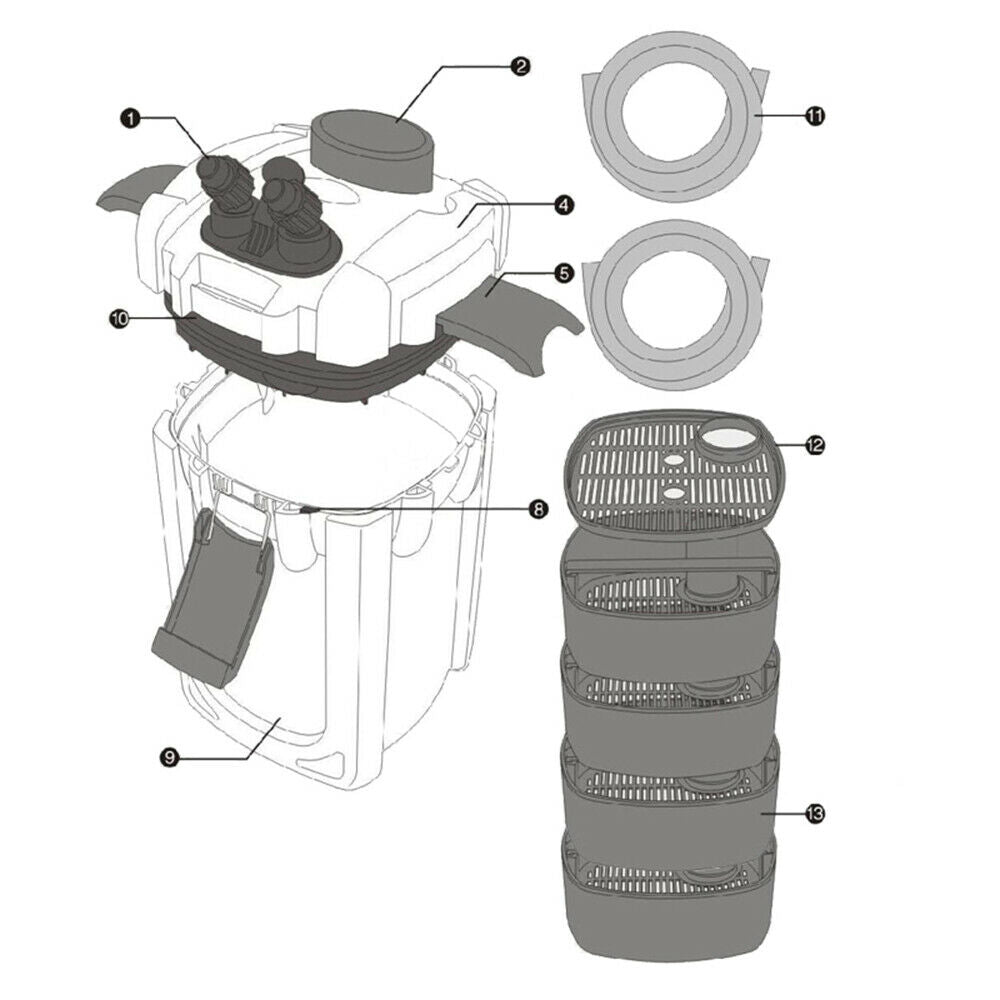 1
2
11
4
5
10
12
8
9
13