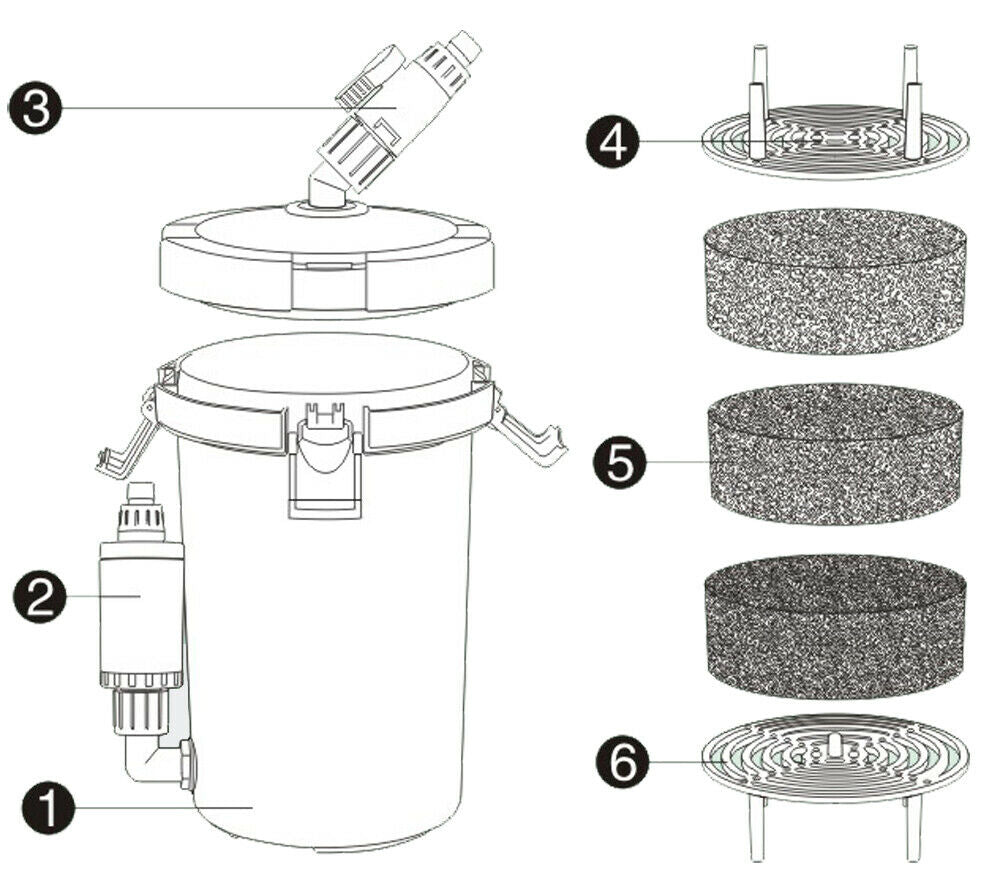 3
4
5
2
6
1