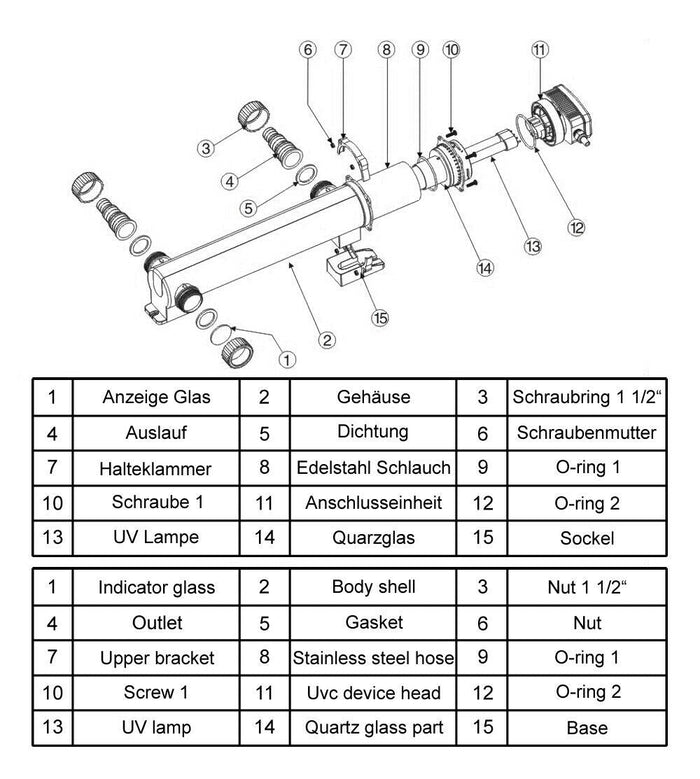 6 7 8 9 10 11

3

4

5

12

13

14

15

2

1

| 1 | Anzeige Glas | 2 | Gehäuse | 3 | Schraubring 1 1/2“ |
|---|---|---|---|---|---|
| 4 | Auslauf | 5 | Dichtung | 6 | Schraubenmutter |
| 7 | Halteklammer | 8 | Edelstahl Schlauch | 9 | O-ring 1 |
| 10 | Schraube 1 | 11 | Anschlusseinheit | 12 | O-ring 2 |
| 13 | UV Lampe | 14 | Quarzglas | 15 | Sockel |

| 1 | Indicator glass | 2 | Body shell | 3 | Nut 1 1/2“ |
|---|---|---|---|---|---|
| 4 | Outlet | 5 | Gasket | 6 | Nut |
| 7 | Upper bracket | 8 | Stainless steel hose | 9 | O-ring 1 |
| 10 | Screw 1 | 11 | Uvc device head | 12 | O-ring 2 |
| 13 | UV lamp | 14 | Quartz glass part | 15 | Base |