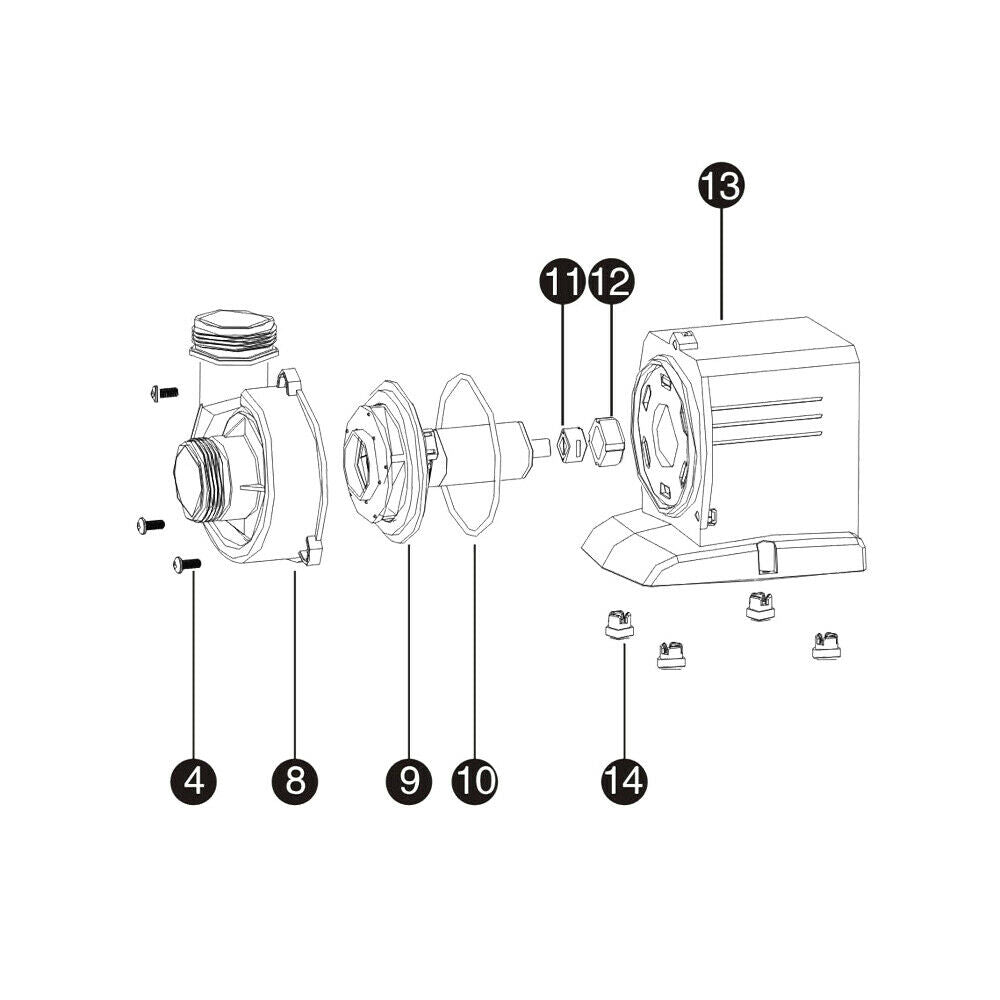 13

11 12

4 8 9 10 14