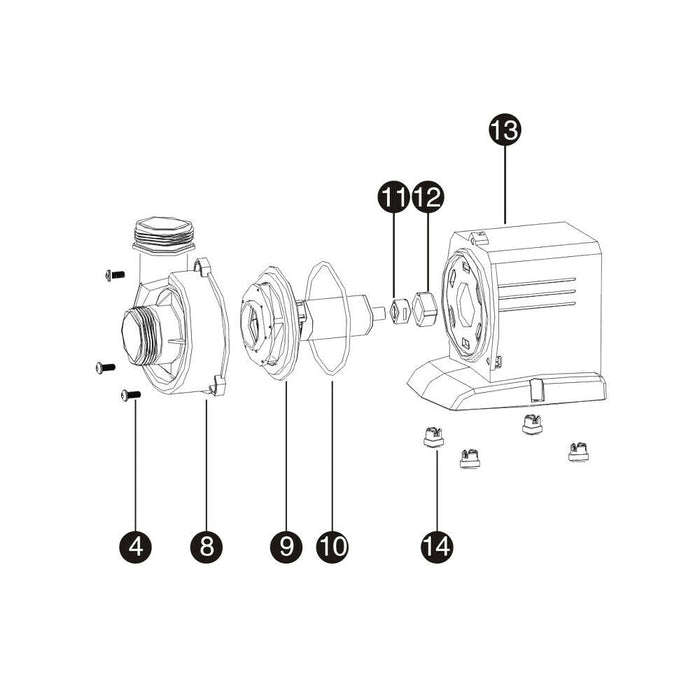 13
11
12
4
8
9
10
14