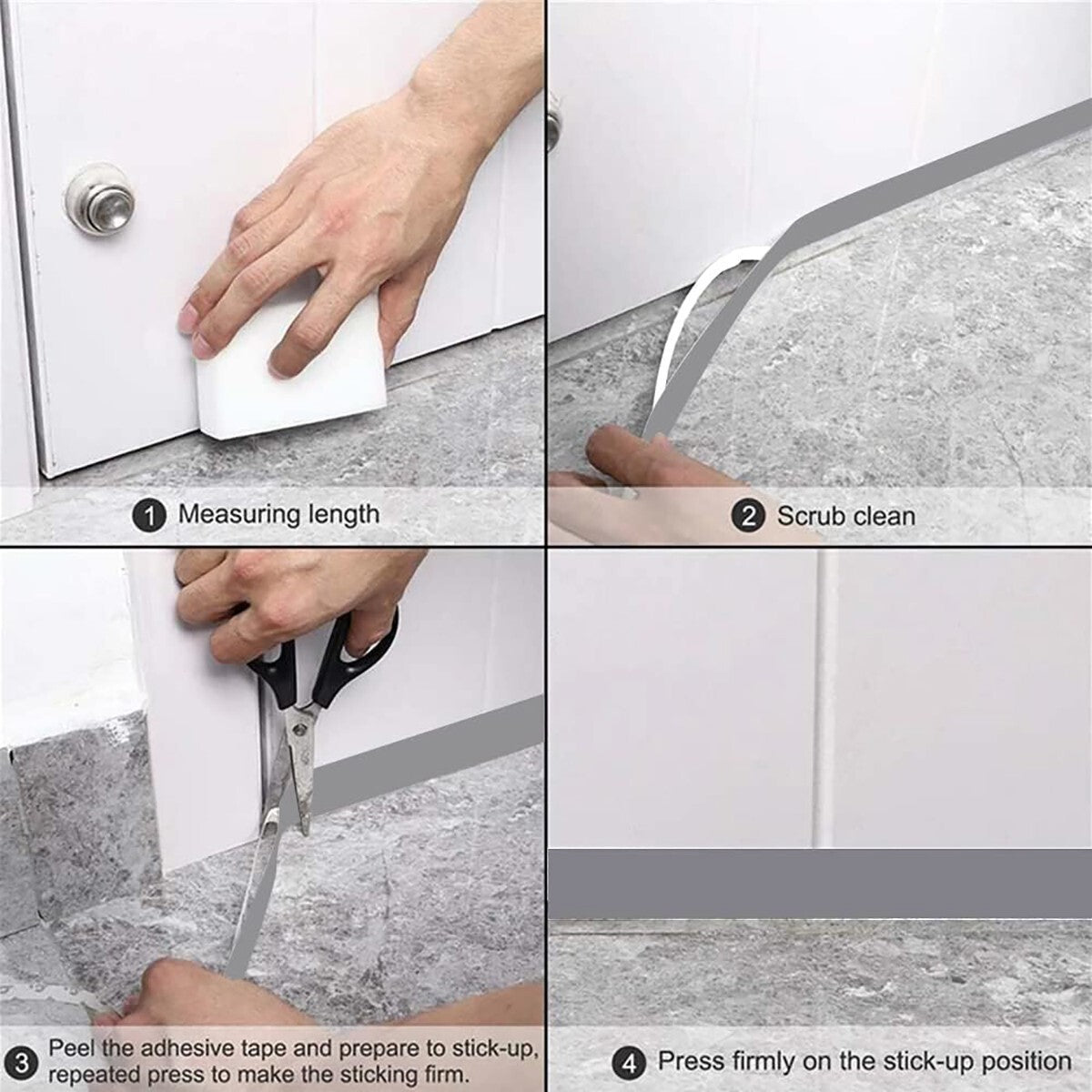 1 Measuring length

2 Scrub clean

3 Peel the adhesive tape and prepare to stick-up, repeated press to make the sticking firm.

4 Press firmly on the stick-up position