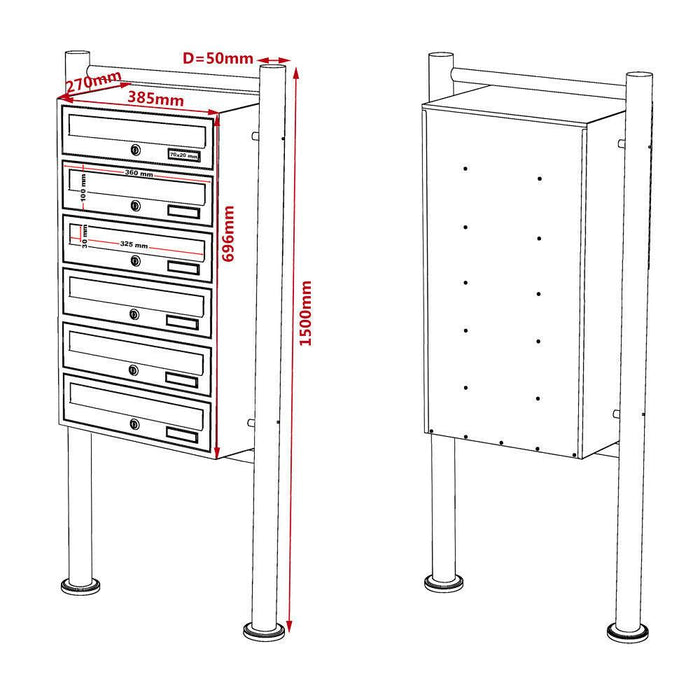 D=50mm
270mm
385mm
70x20 mm
360 mm
100 mm
30 mm
325 mm
696mm
1500mm