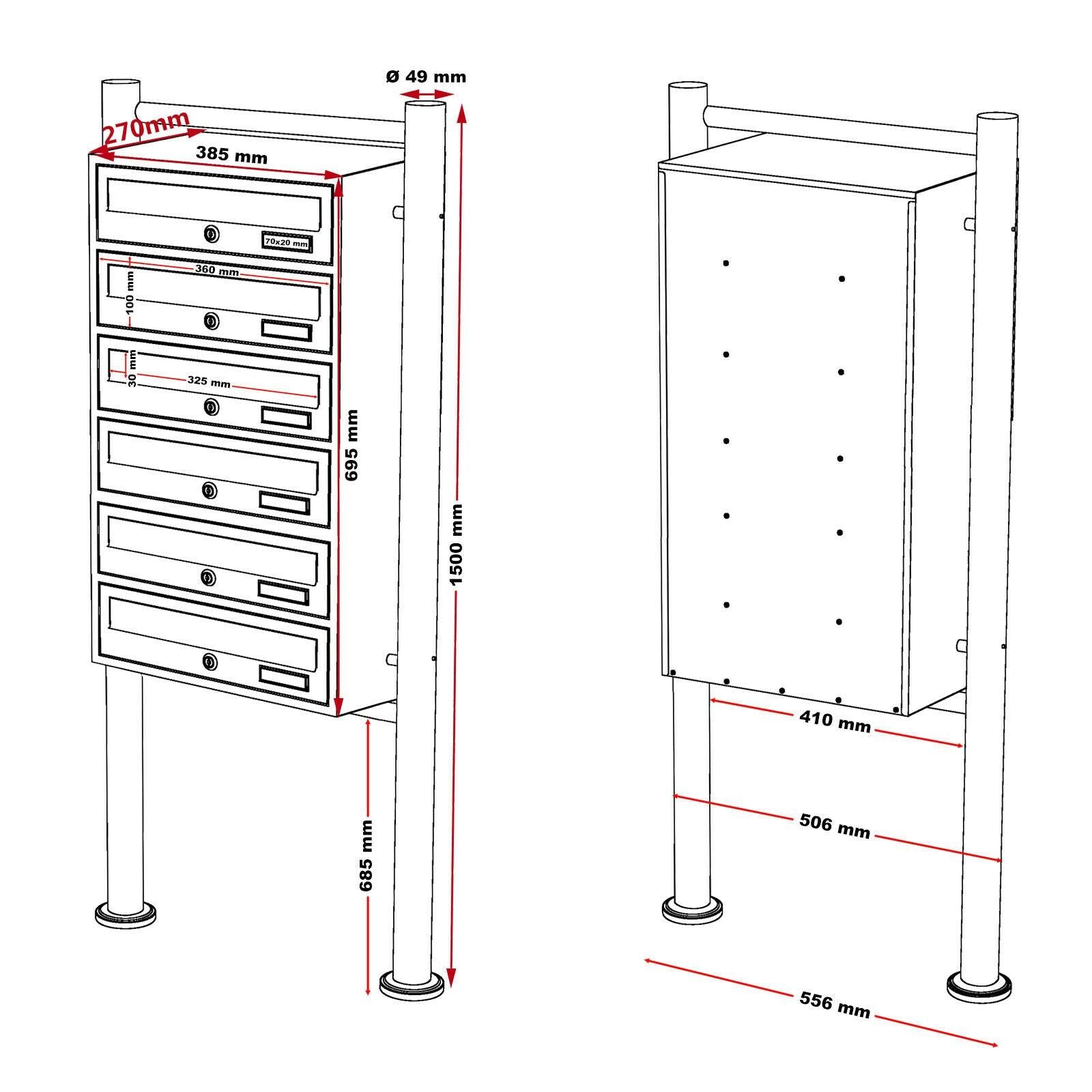 Ø 49 mm
270mm
385 mm
70x20 mm
360 mm
100 mm
30 mm
325 mm
695 mm
1500 mm
685 mm
410 mm
506 mm
556 mm