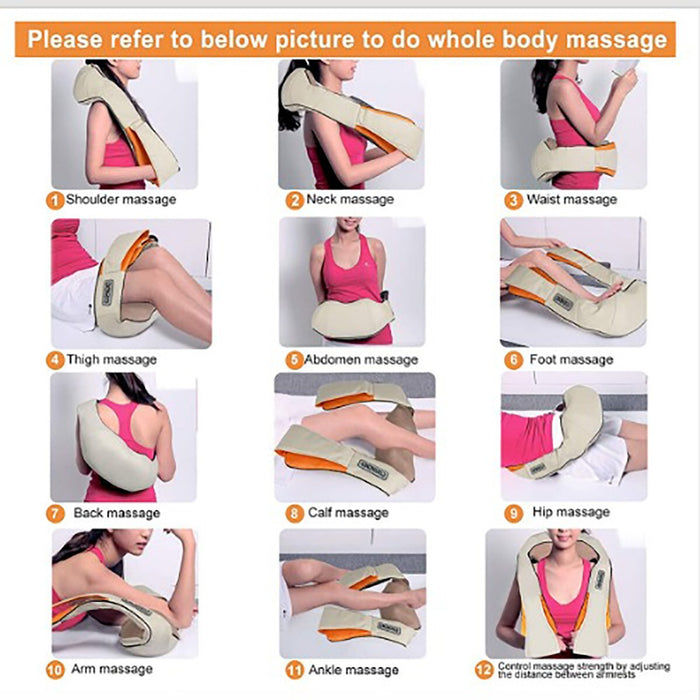 Please refer to below picture to do whole body massage

1 Shoulder massage

2 Neck massage

3 Waist massage

4 Thigh massage

5 Abdomen massage

6 Foot massage

7 Back massage

8 Calf massage

9 Hip massage

10 Arm massage

11 Ankle massage

12 Control massage strength by adjusting the distance between armrests