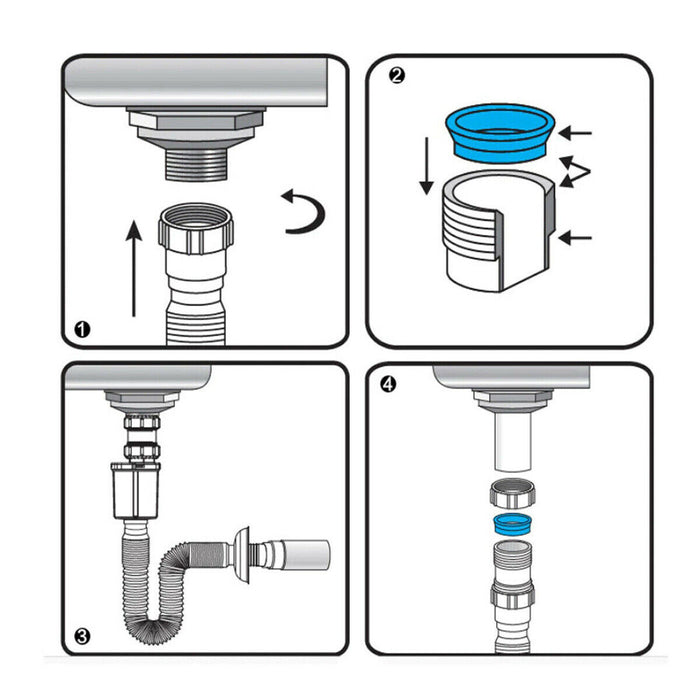 1

2

3

4