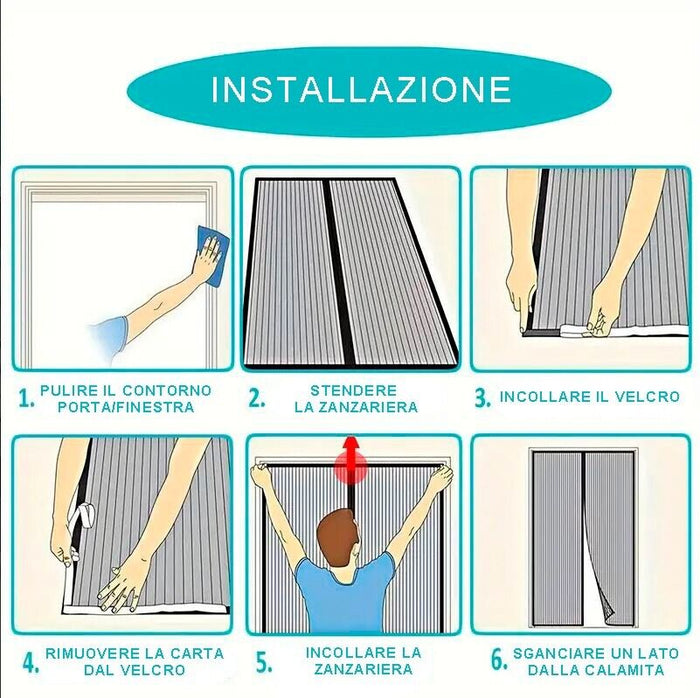 INSTALLAZIONE

1. PULIRE IL CONTORNO PORTA/FINESTRA

2. STENDERE LA ZANZARIERA

3. INCOLLARE IL VELCRO

4. RIMUOVERE LA CARTA DAL VELCRO

5. INCOLLARE LA ZANZARIERA

6. SGANCIARE UN LATO DALLA CALAMITA