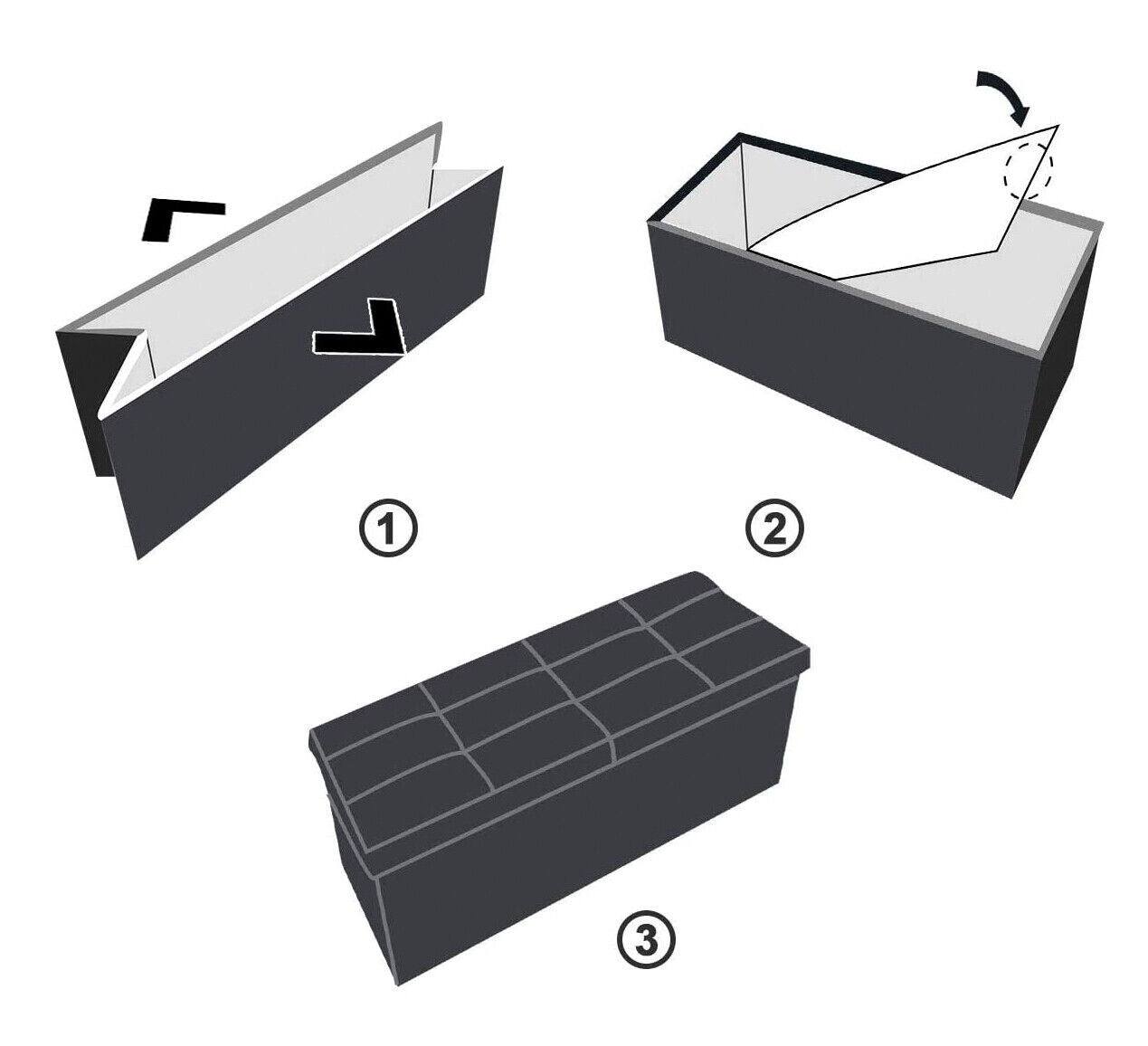 ①

②

③