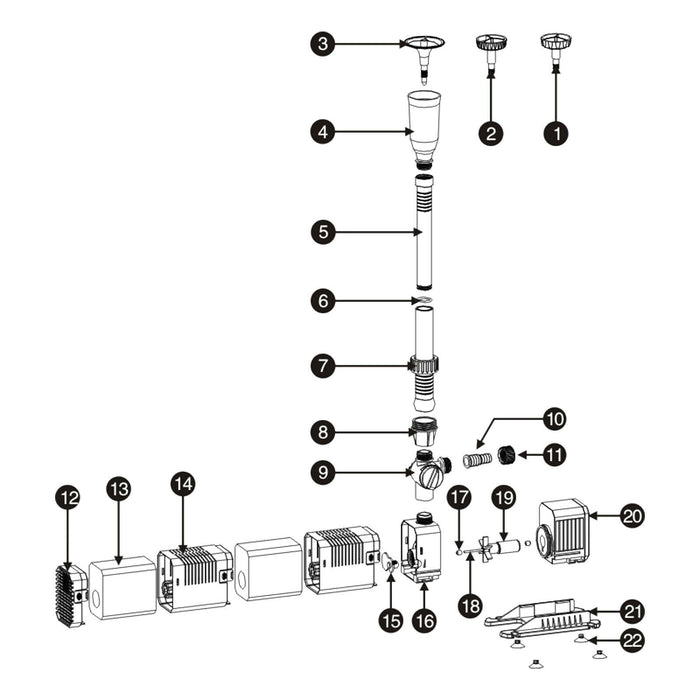 3
2
1
4
5
6
7
8
10
11
9
12
13
14
17
19
20
15
16
18
21
22