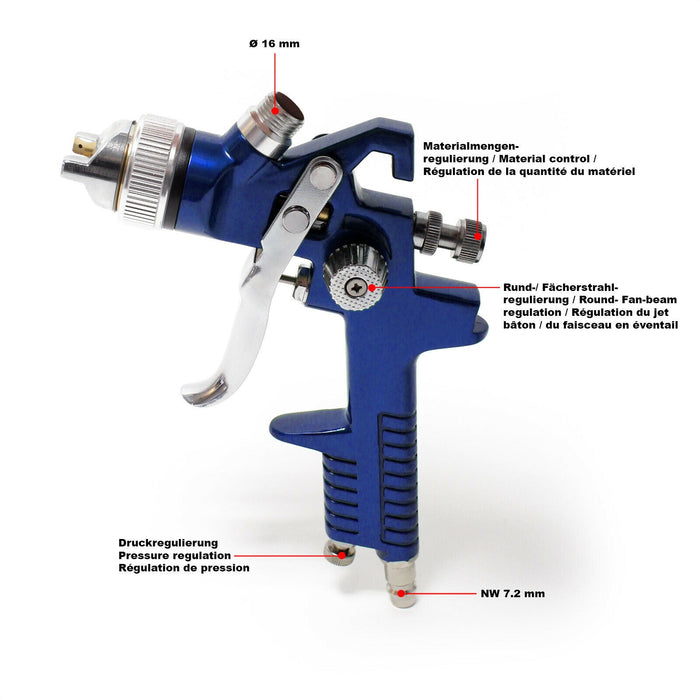 Ø 16 mm

Materialmengenregulierung / Material control / Régulation de la quantité du matériel

Rund-/ Fächerstrahlregulierung / Round- Fan-beam regulation / Régulation du jet bâton / du faisceau en éventail

Druckregulierung
Pressure regulation
Régulation de pression

NW 7.2 mm