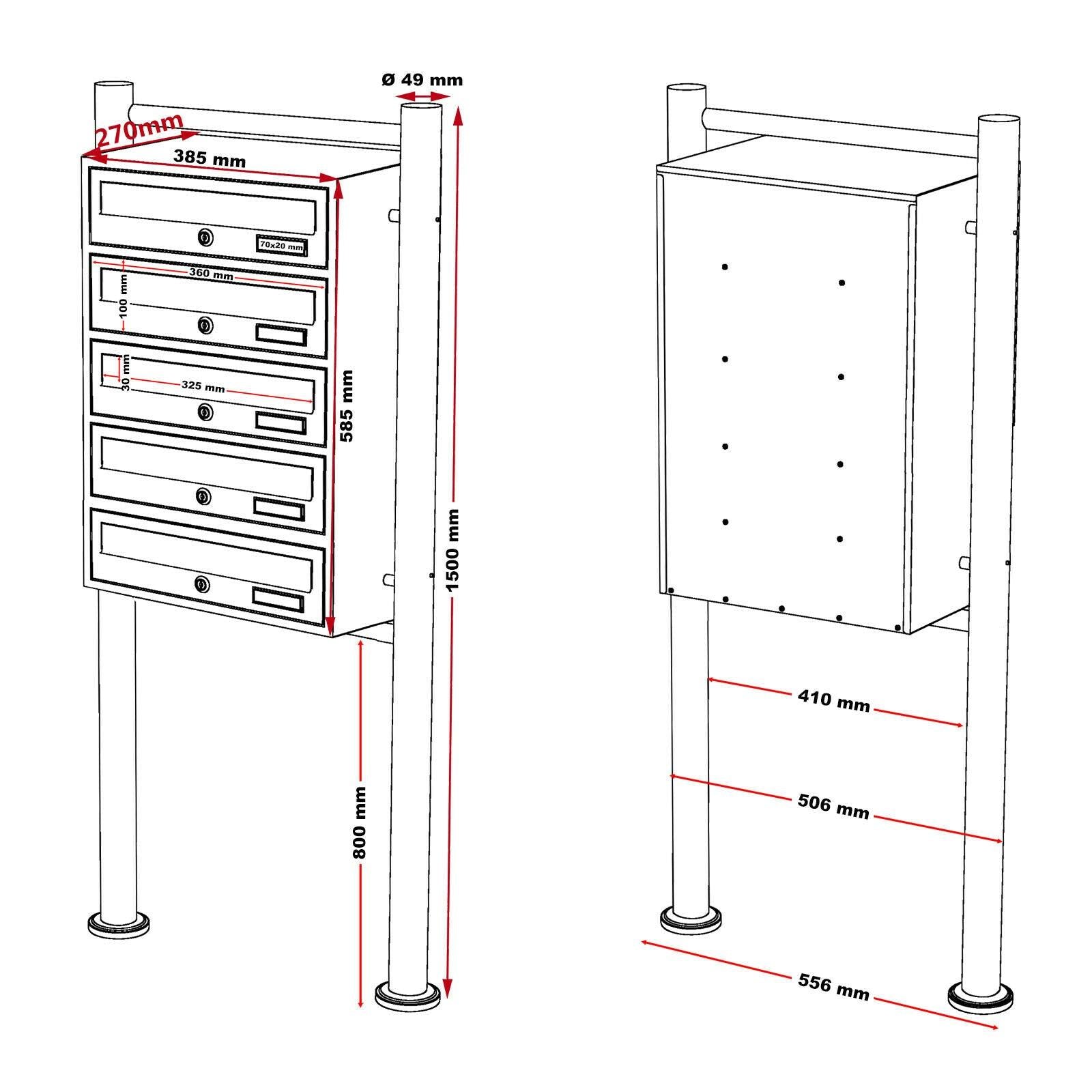 Ø 49 mm
270mm
385 mm
70x20 mm
360 mm
100 mm
30 mm
325 mm
585 mm
1500 mm
800 mm
410 mm
506 mm
556 mm