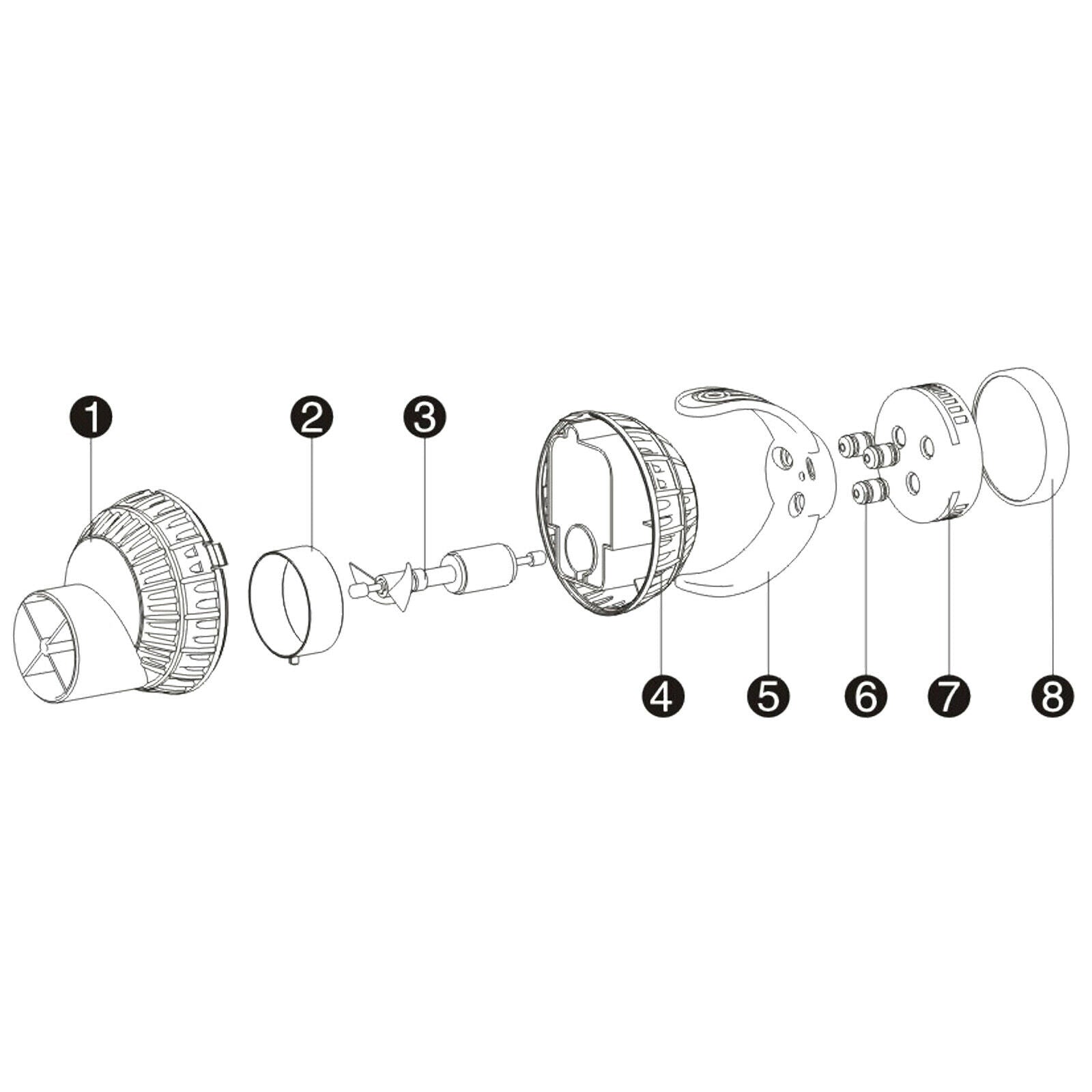 1
2
3
4
5
6
7
8