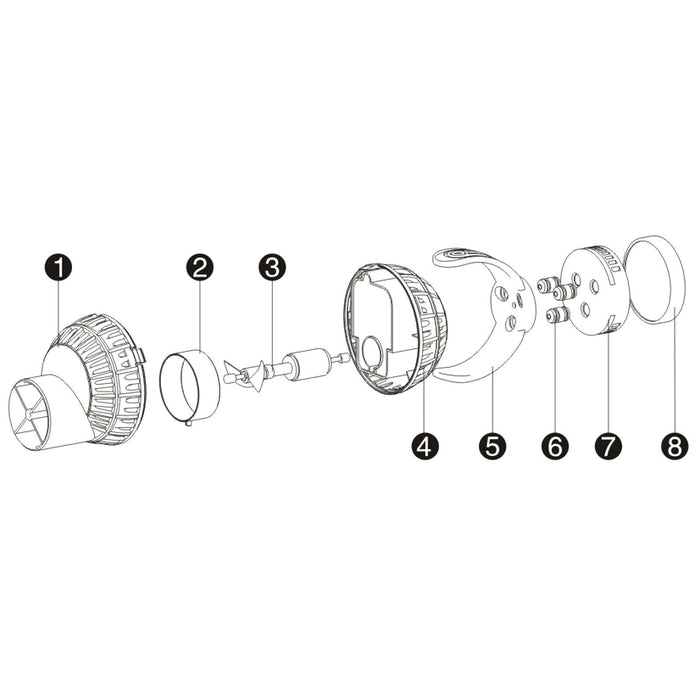 1
2
3
4
5
6
7
8