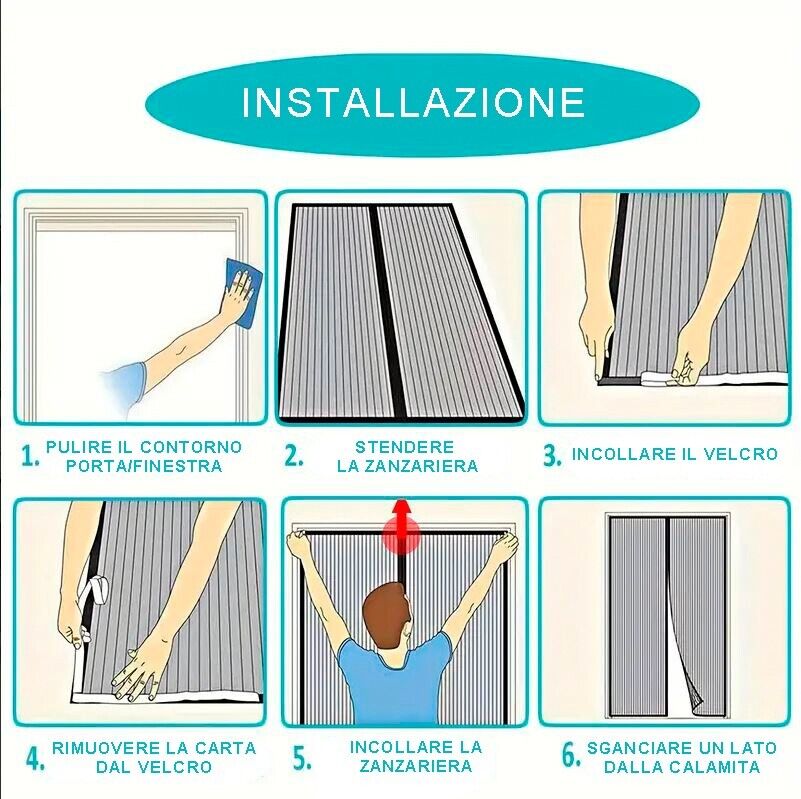 INSTALLAZIONE

1. PULIRE IL CONTORNO PORTA/FINESTRA

2. STENDERE LA ZANZARIERA

3. INCOLLARE IL VELCRO

4. RIMUOVERE LA CARTA DAL VELCRO

5. INCOLLARE LA ZANZARIERA

6. SGANCIARE UN LATO DALLA CALAMITA