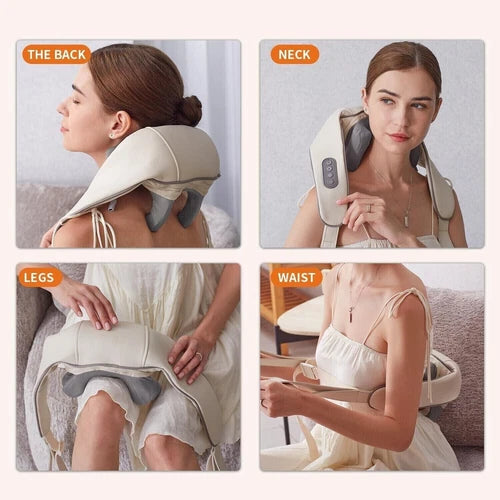 THE BACK

NECK

LEGS

WAIST