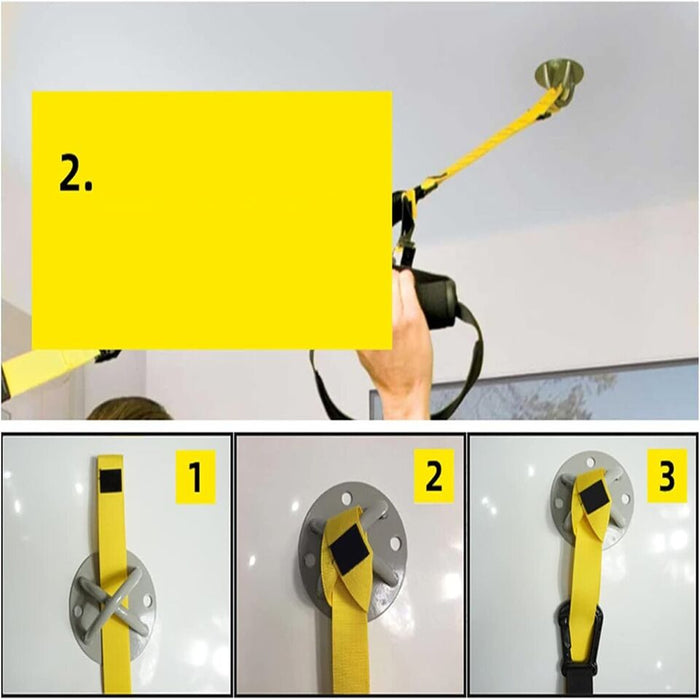 2.

1

2

3