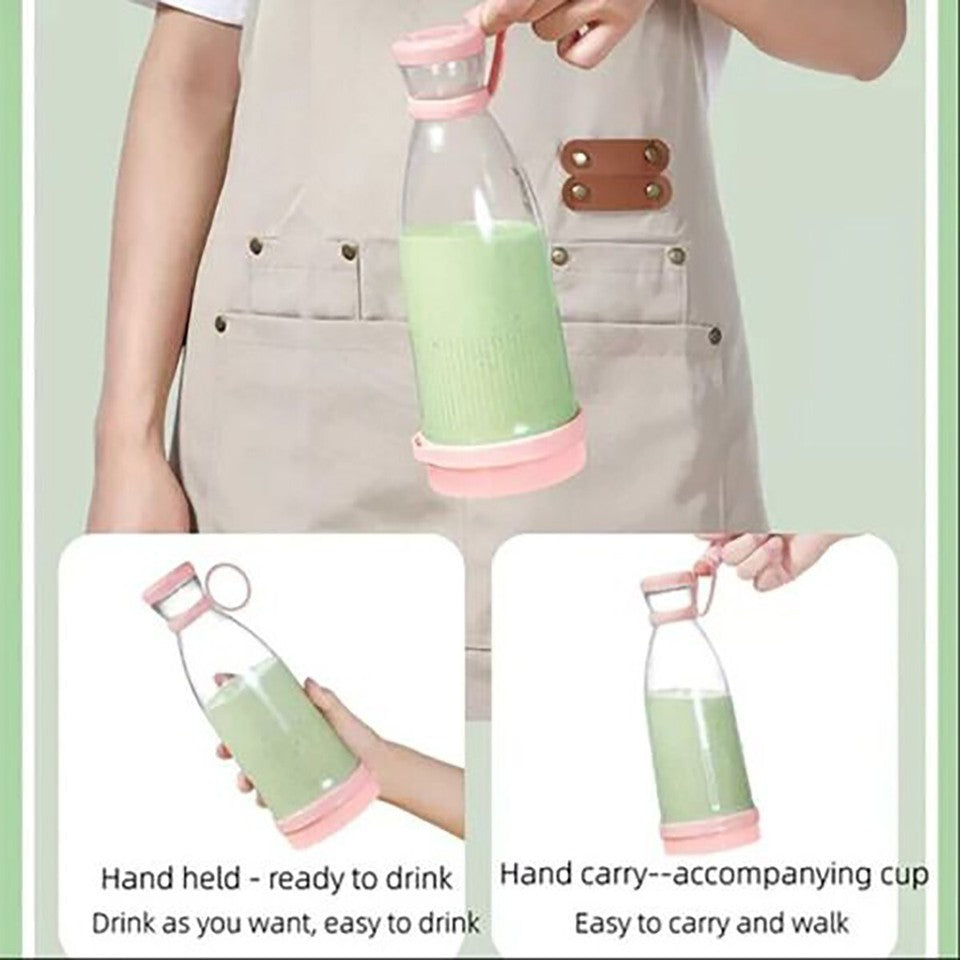 Hand held - ready to drink
Drink as you want, easy to drink

Hand carry--accompanying cup
Easy to carry and walk