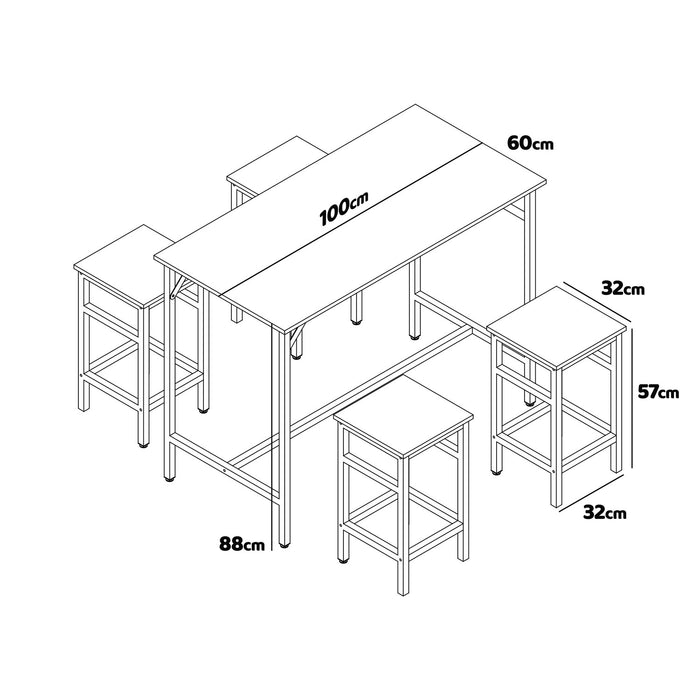 60cm
100cm
32cm
57cm
32cm
88cm