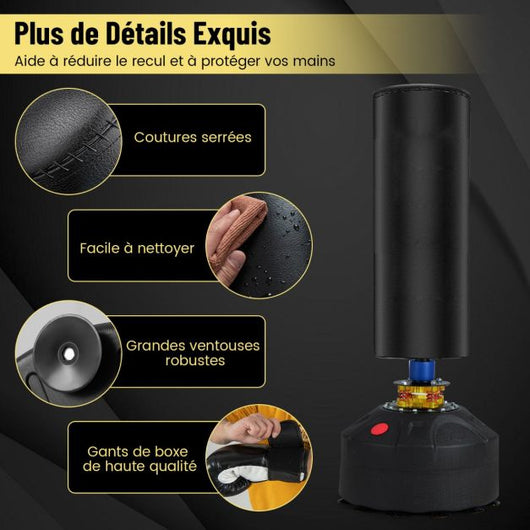 Plus de Détails Exquis
Aide à réduire le recul et à protéger vos mains

Coutures serrées

Facile à nettoyer

Grandes ventouses robustes

Gants de boxe de haute qualité